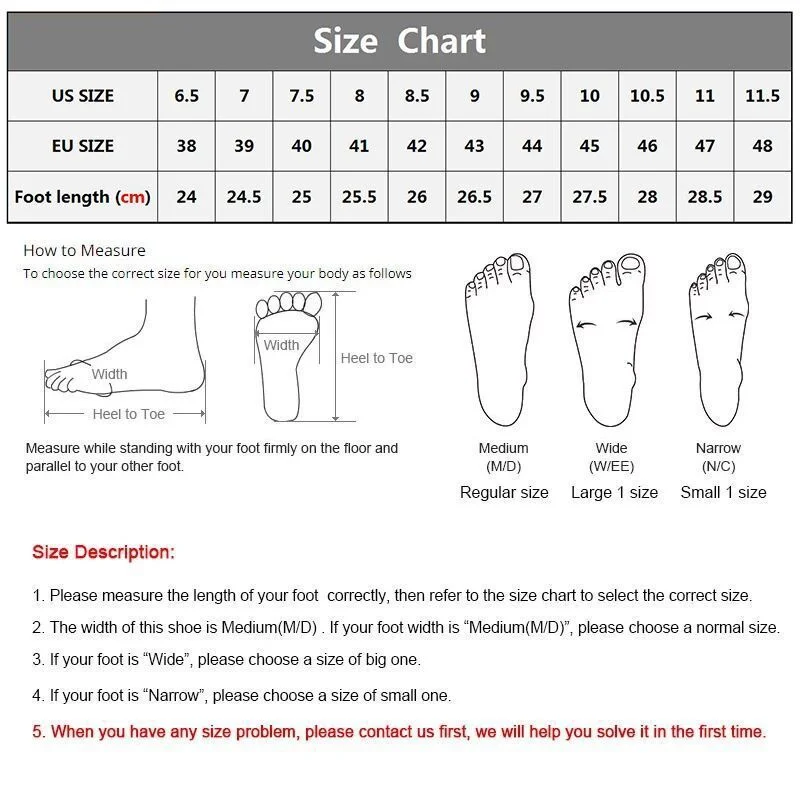 Size Chart

| US SIZE | 6.5 | 7 | 7.5 | 8 | 8.5 | 9 | 9.5 | 10 | 10.5 | 11 | 11.5 |
|---|---|---|---|---|---|---|---|---|---|---|---|
| EU SIZE | 38 | 39 | 40 | 41 | 42 | 43 | 44 | 45 | 46 | 47 | 48 |
| Foot length (cm) | 24 | 24.5 | 25 | 25.5 | 26 | 26.5 | 27 | 27.5 | 28 | 28.5 | 29 |

How to Measure
To choose the correct size for you measure your body as follows

Width
Heel to Toe
Width
Heel to Toe

Measure while standing with your foot firmly on the floor and parallel to your other foot.

Medium
(M/D)
Regular size

Wide
(W/EE)
Large 1 size

Narrow
(N/C)
Small 1 size

Size Description:

1. Please measure the length of your foot correctly, then refer to the size chart to select the correct size.

2. The width of this shoe is Medium(M/D) . If your foot width is “Medium(M/D)”, please choose a normal size.

3. If your foot is “Wide”, please choose a size of big one.

4. If your foot is “Narrow”, please choose a size of small one.

5. When you have any size problem, please contact us first, we will help you solve it in the first time.