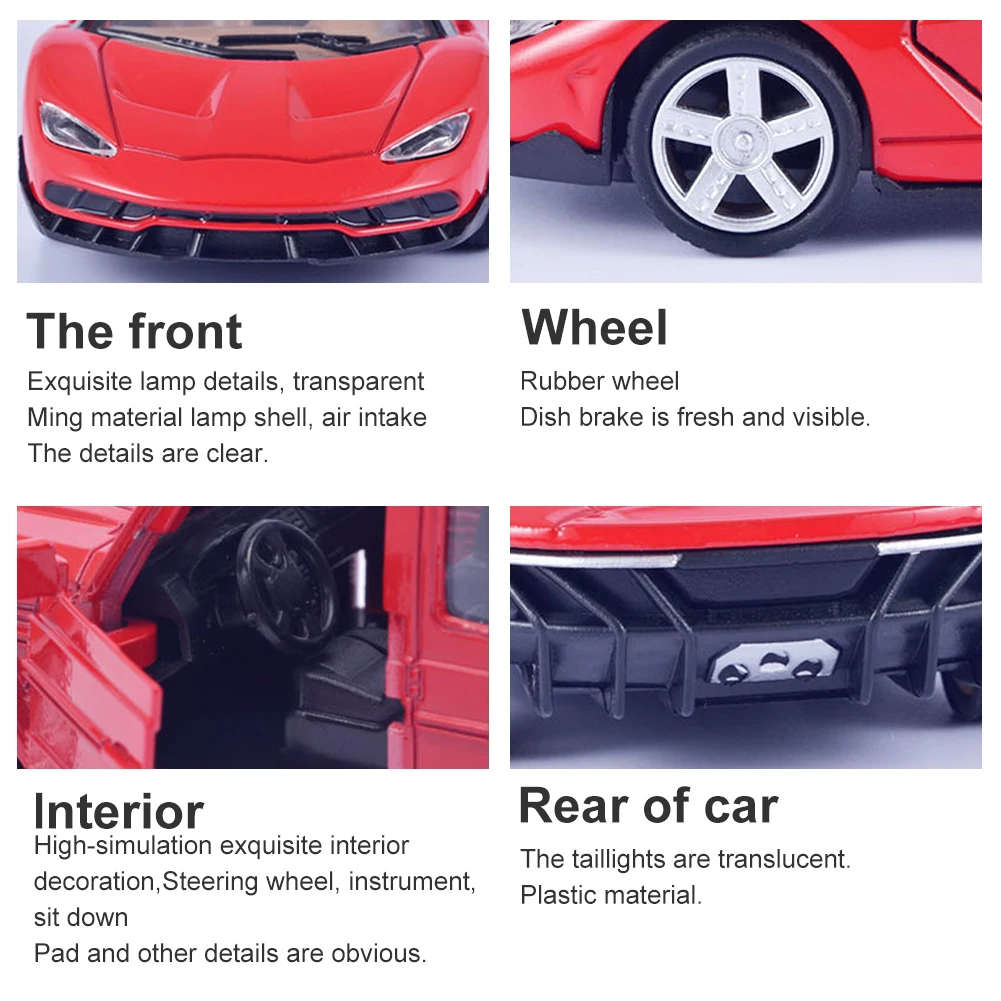 The front

Exquisite lamp details, transparent Ming material lamp shell, air intake The details are clear.

Wheel

Rubber wheel
Dish brake is fresh and visible.

Interior

High-simulation exquisite interior decoration,Steering wheel, instrument, sit down
Pad and other details are obvious.

Rear of car

The taillights are translucent.
Plastic material.