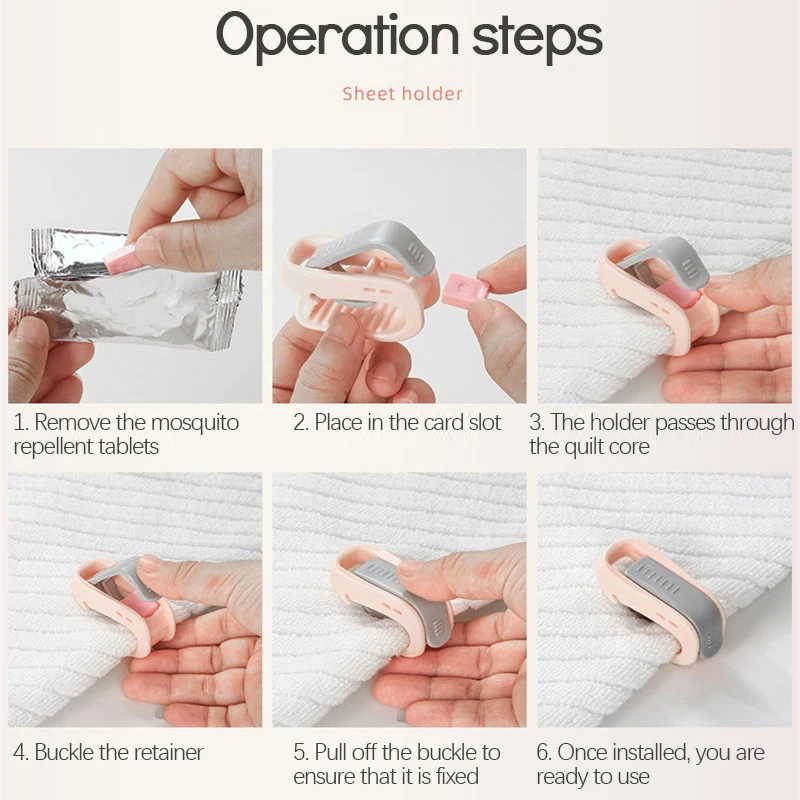 Operation steps

Sheet holder

1. Remove the mosquito repellent tablets

2. Place in the card slot

3. The holder passes through the quilt core

4. Buckle the retainer

5. Pull off the buckle to ensure that it is fixed

6. Once installed, you are ready to use