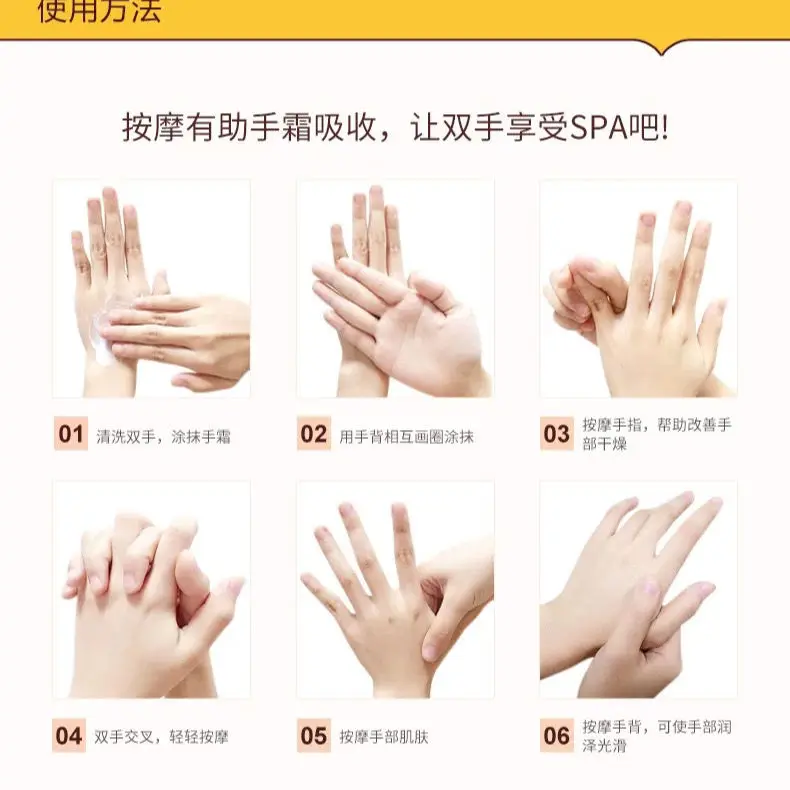 使用方法

按摩有助手霜吸收，让双手享受SPA吧!

01 清洗双手，涂抹手霜

02 用手背相互画圈涂抹

03 按摩手指，帮助改善手部干燥

04 双手交叉，轻轻按摩

05 按摩手部肌肤

06 按摩手背，可使手部润泽光滑