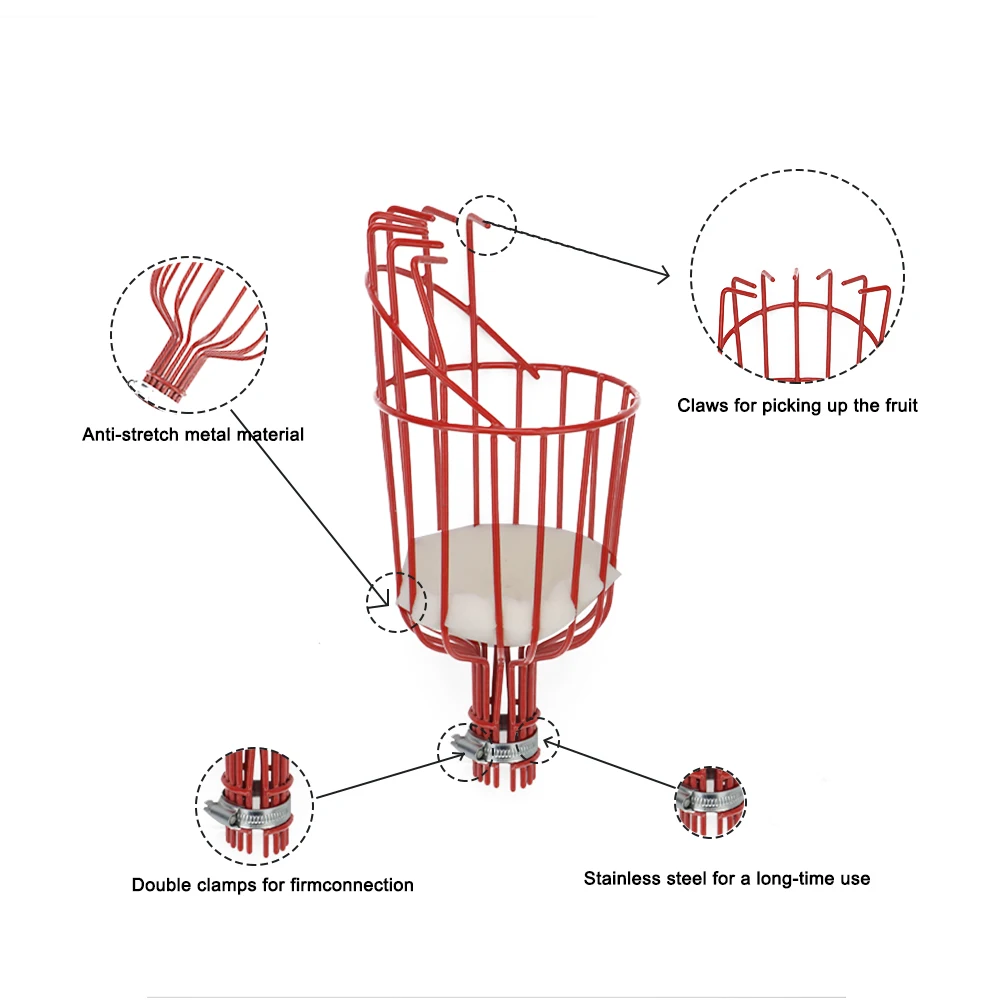 Anti-stretch metal material

Claws for picking up the fruit

Double clamps for firmconnection

Stainless steel for a long-time use