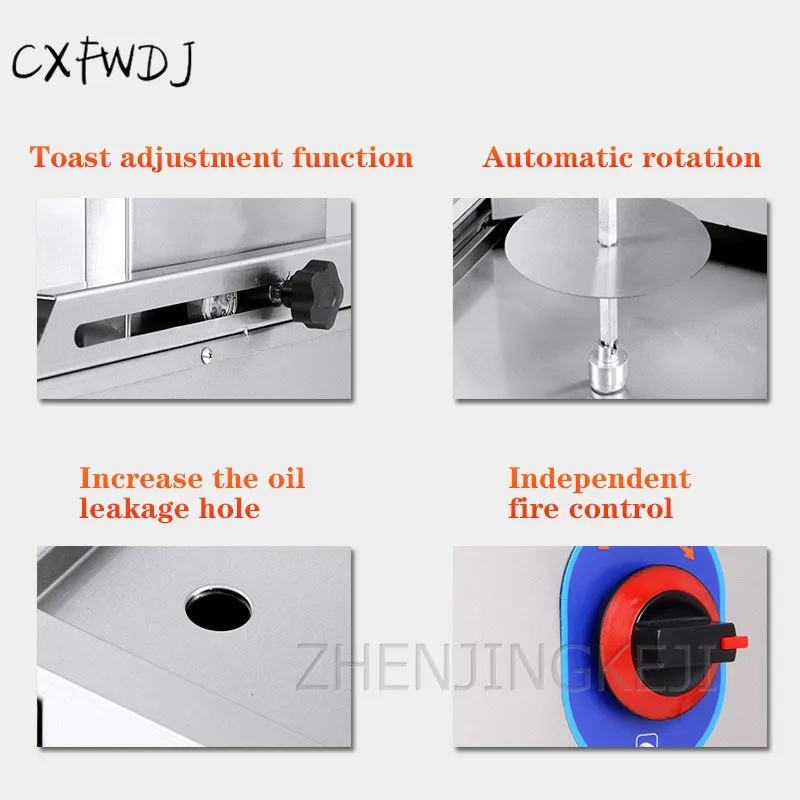 CXFWDJ

Toast adjustment function

Automatic rotation

Increase the oil leakage hole

Independent fire control

ZHENJINGKEJI