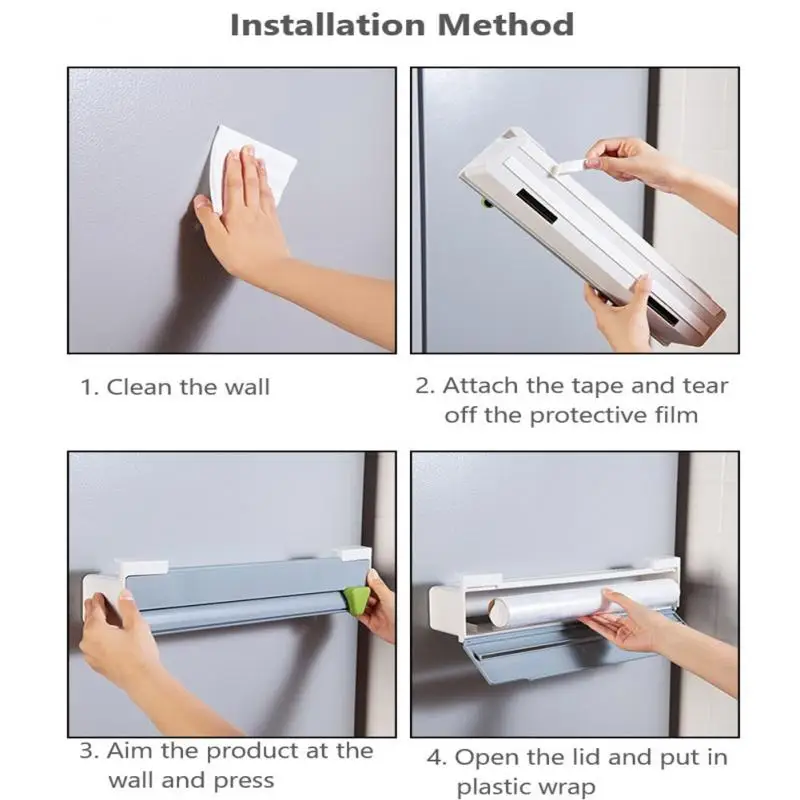 Installation Method

1. Clean the wall

2. Attach the tape and tear off the protective film

3. Aim the product at the wall and press

4. Open the lid and put in plastic wrap