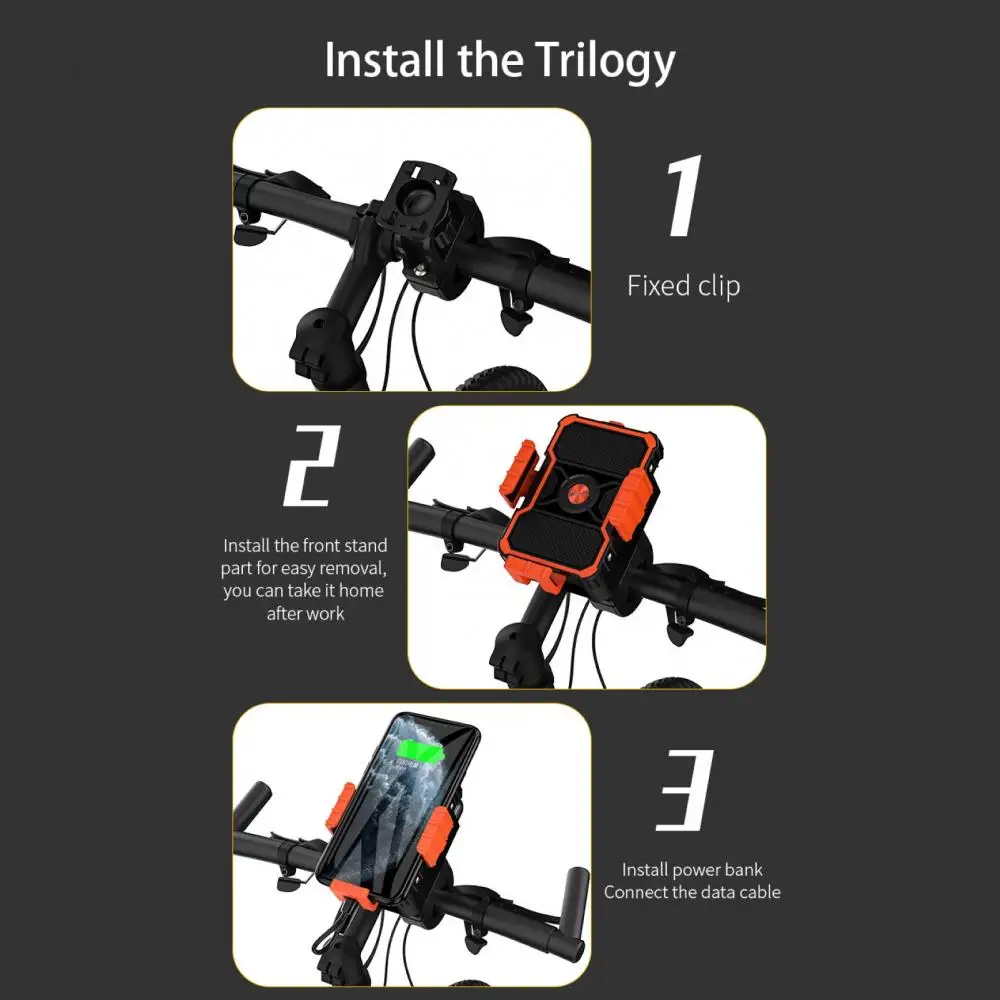 Install the Trilogy

1

Fixed clip

2

Install the front stand part for easy removal, you can take it home after work

3

Install power bank
Connect the data cable