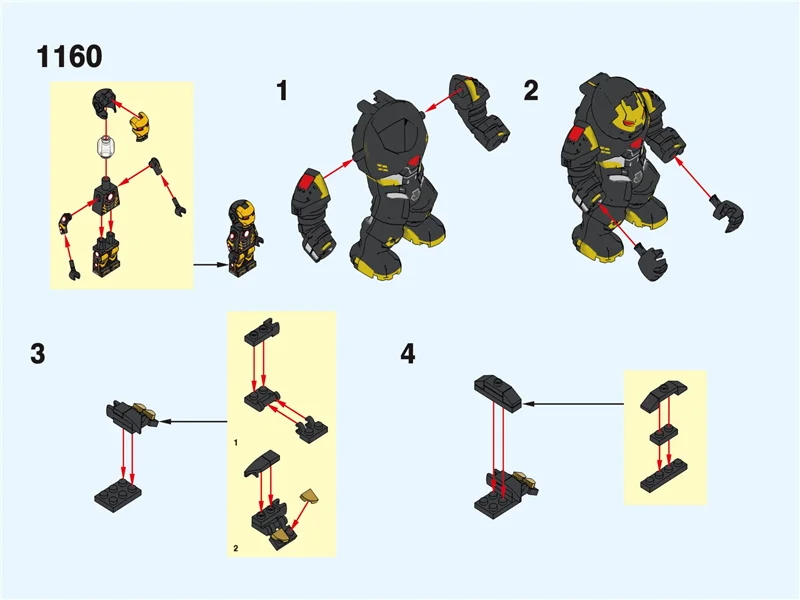 1160

1

2

3

1

2

4