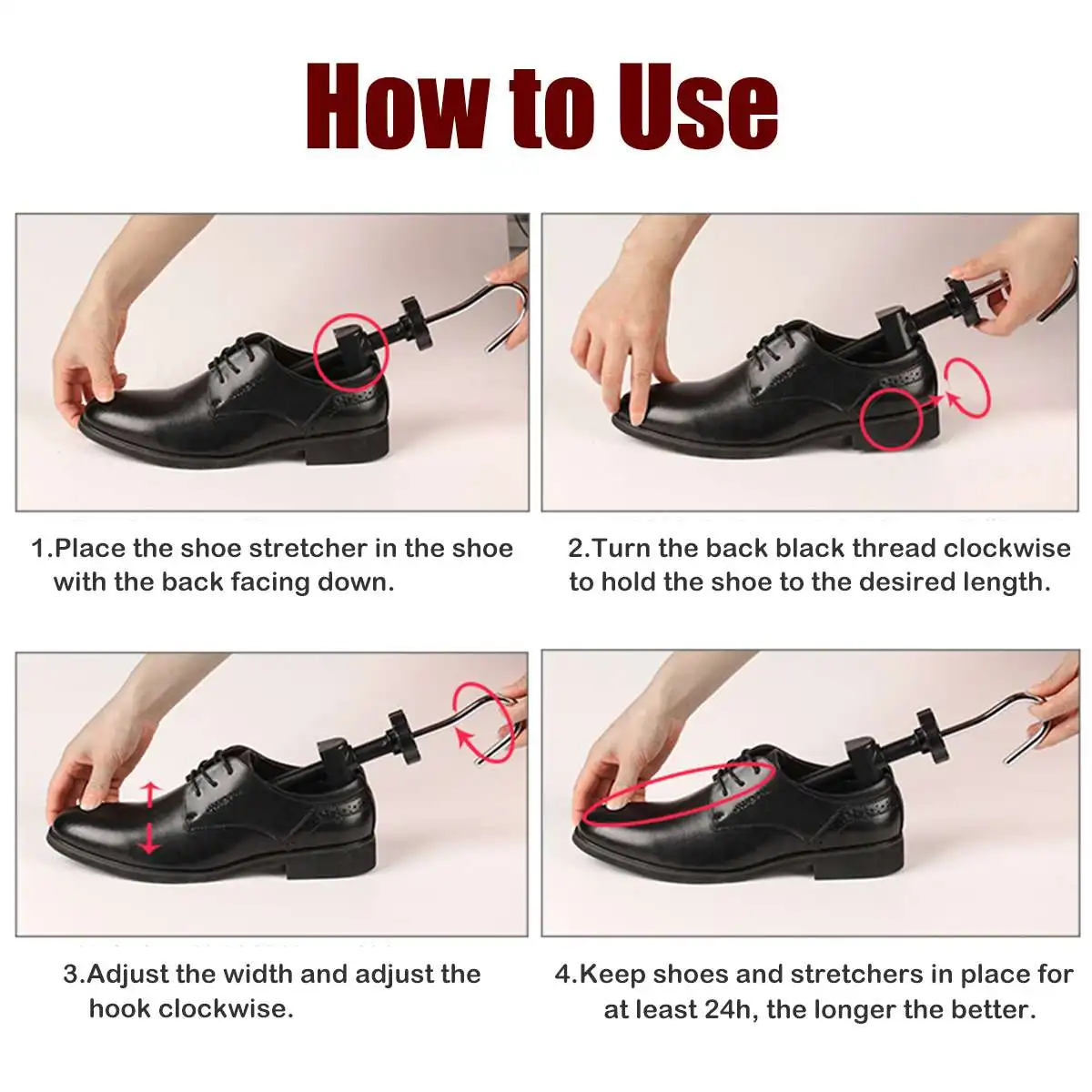 How to Use

1.Place the shoe stretcher in the shoe with the back facing down.

2.Turn the back black thread clockwise to hold the shoe to the desired length.

3.Adjust the width and adjust the hook clockwise.

4.Keep shoes and stretchers in place for at least 24h, the longer the better.