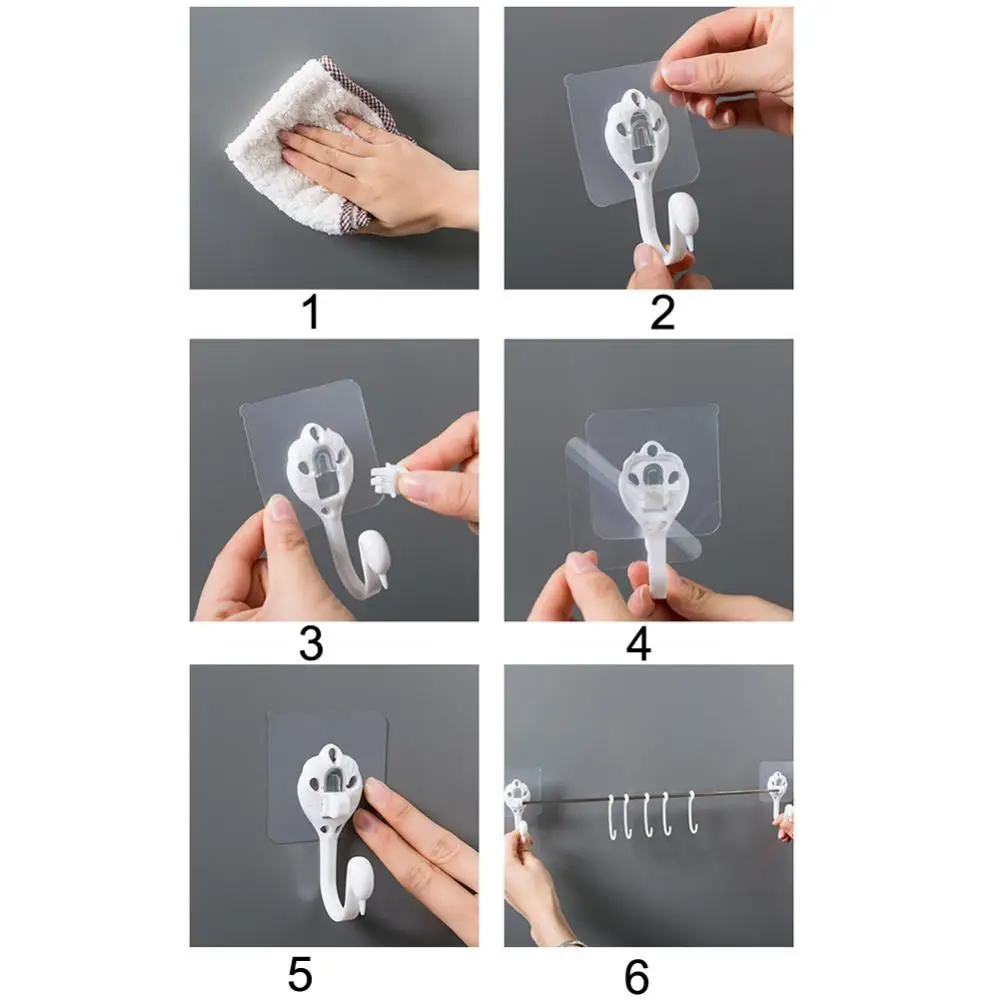 1

2

3

4

5

6