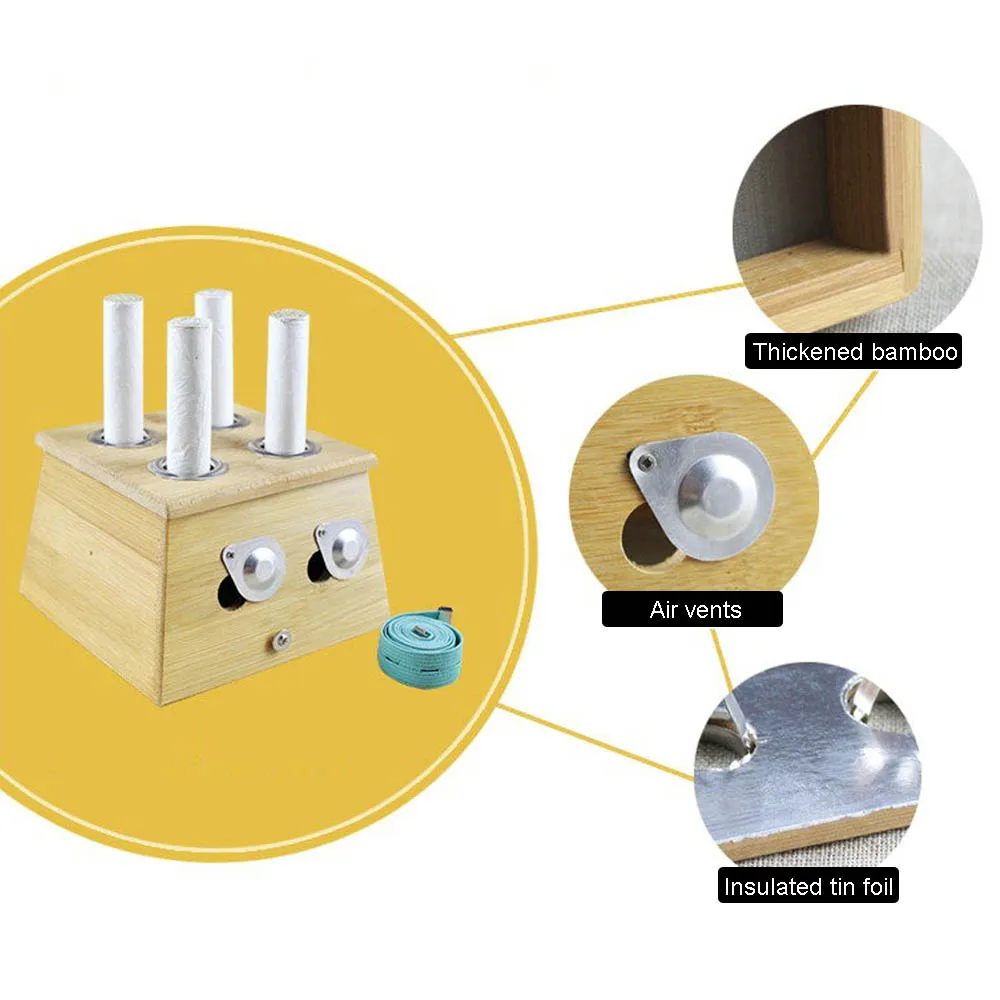 Thickened bamboo

Air vents

Insulated tin foil