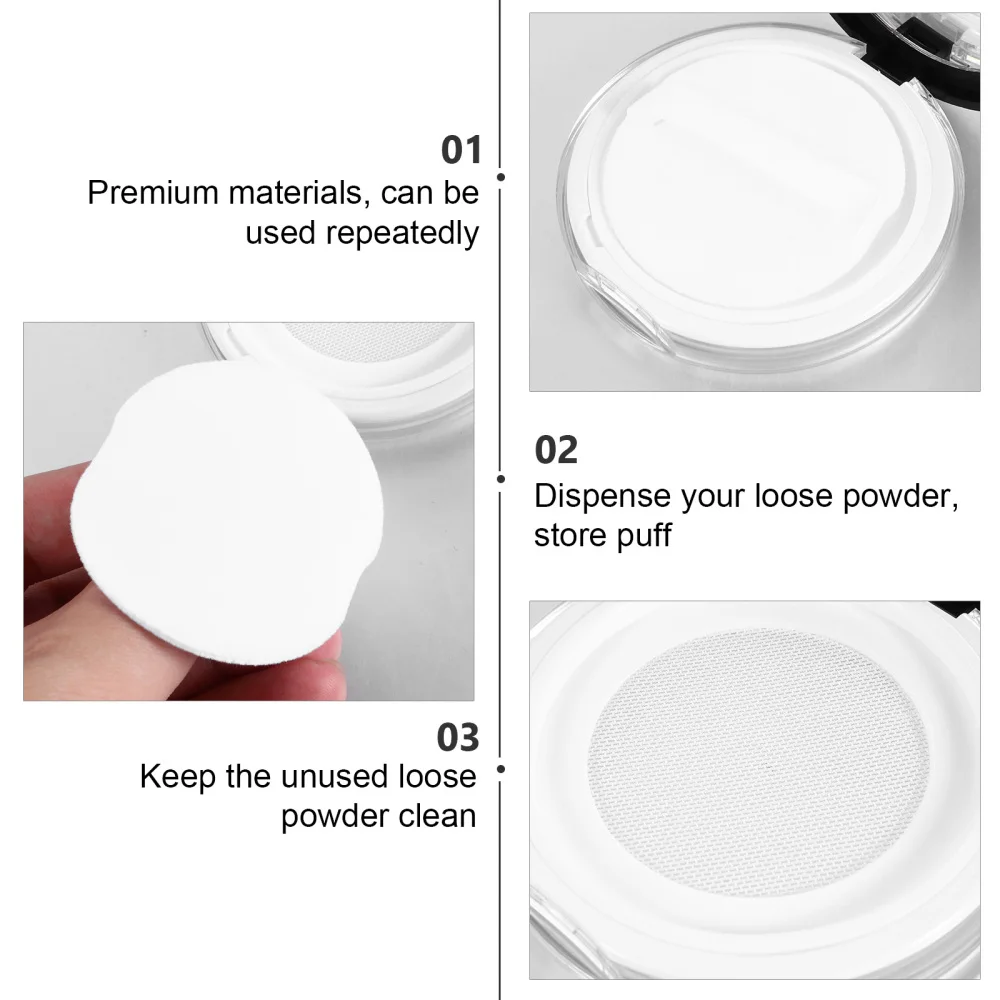 01
Premium materials, can be used repeatedly

02
Dispense your loose powder, store puff

03
Keep the unused loose powder clean