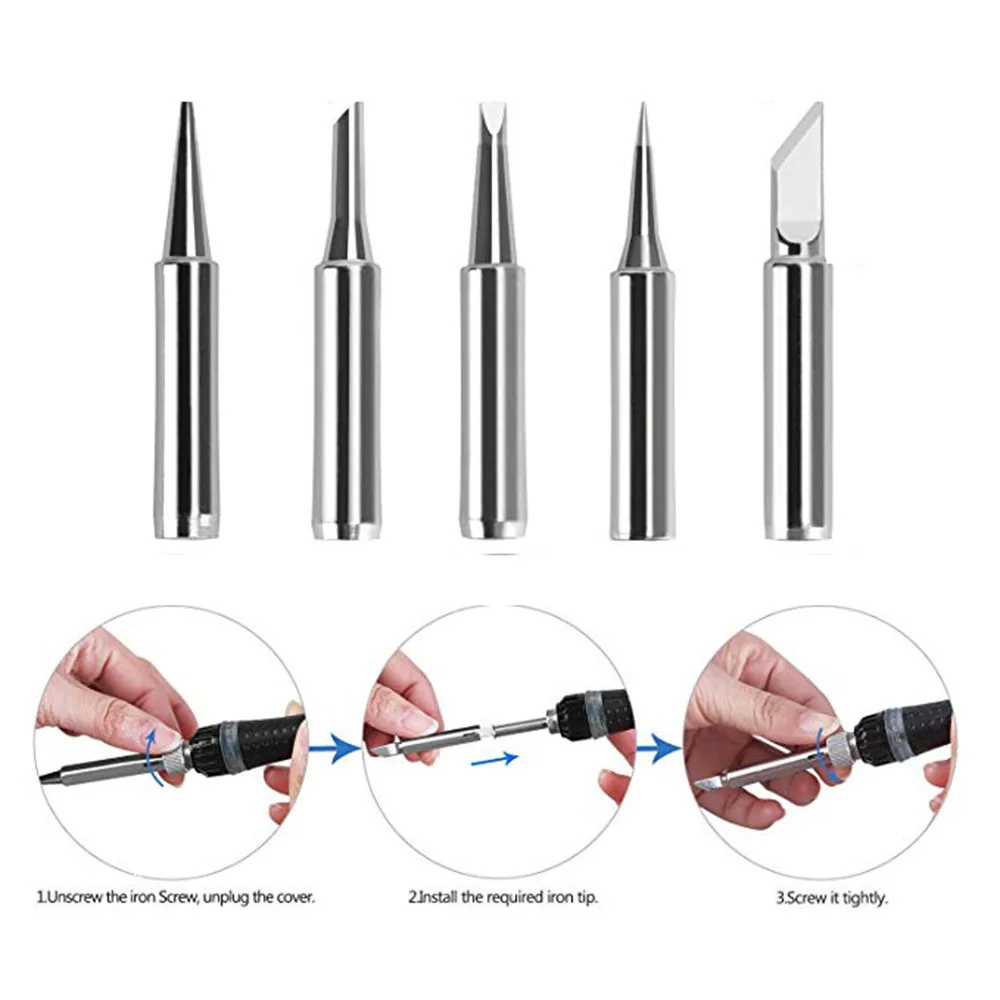 1.Unscrew the iron Screw, unplug the cover.

2.Install the required iron tip.

3.Screw it tightly.