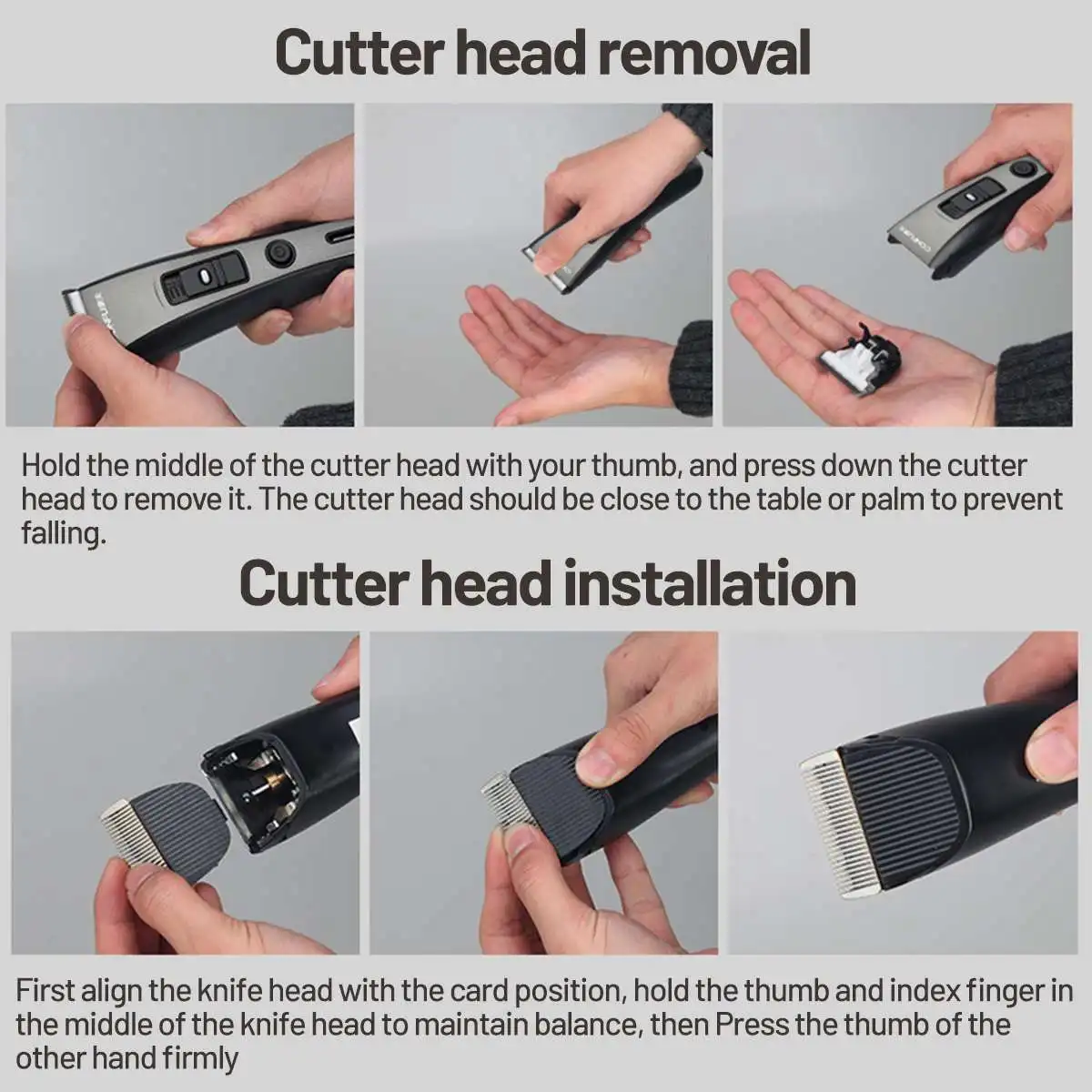 Cutter head removal

Hold the middle of the cutter head with your thumb, and press down the cutter head to remove it. The cutter head should be close to the table or palm to prevent falling.

Cutter head installation

First align the knife head with the card position, hold the thumb and index finger in the middle of the knife head to maintain balance, then Press the thumb of the other hand firmly