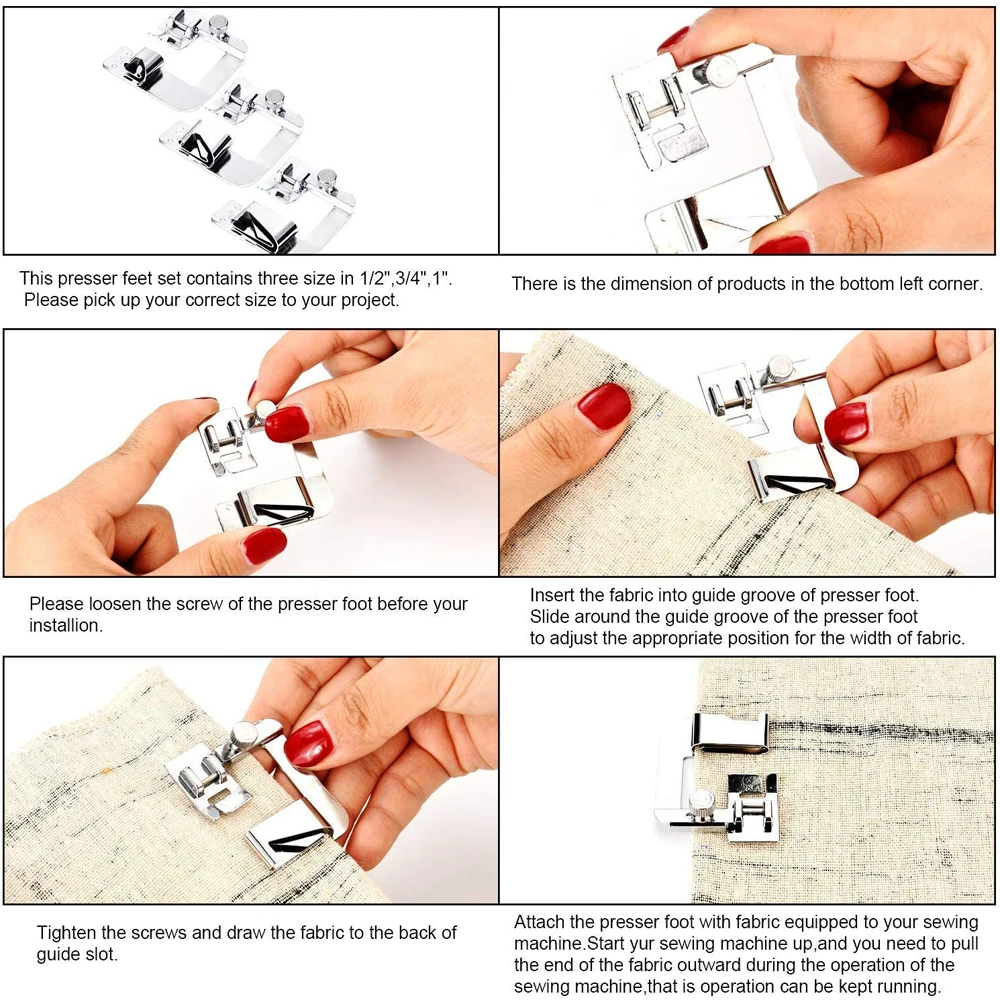 This presser feet set contains three size in 1/2",3/4",1".
Please pick up your correct size to your project.

There is the dimension of products in the bottom left corner.

Please loosen the screw of the presser foot before your installion.

Insert the fabric into guide groove of presser foot.
Slide around the guide groove of the presser foot to adjust the appropriate position for the width of fabric.

Tighten the screws and draw the fabric to the back of guide slot.

Attach the presser foot with fabric equipped to your sewing machine.Start yur sewing machine up,and you need to pull the end of the fabric outward during the operation of the sewing machine,that is operation can be kept running.