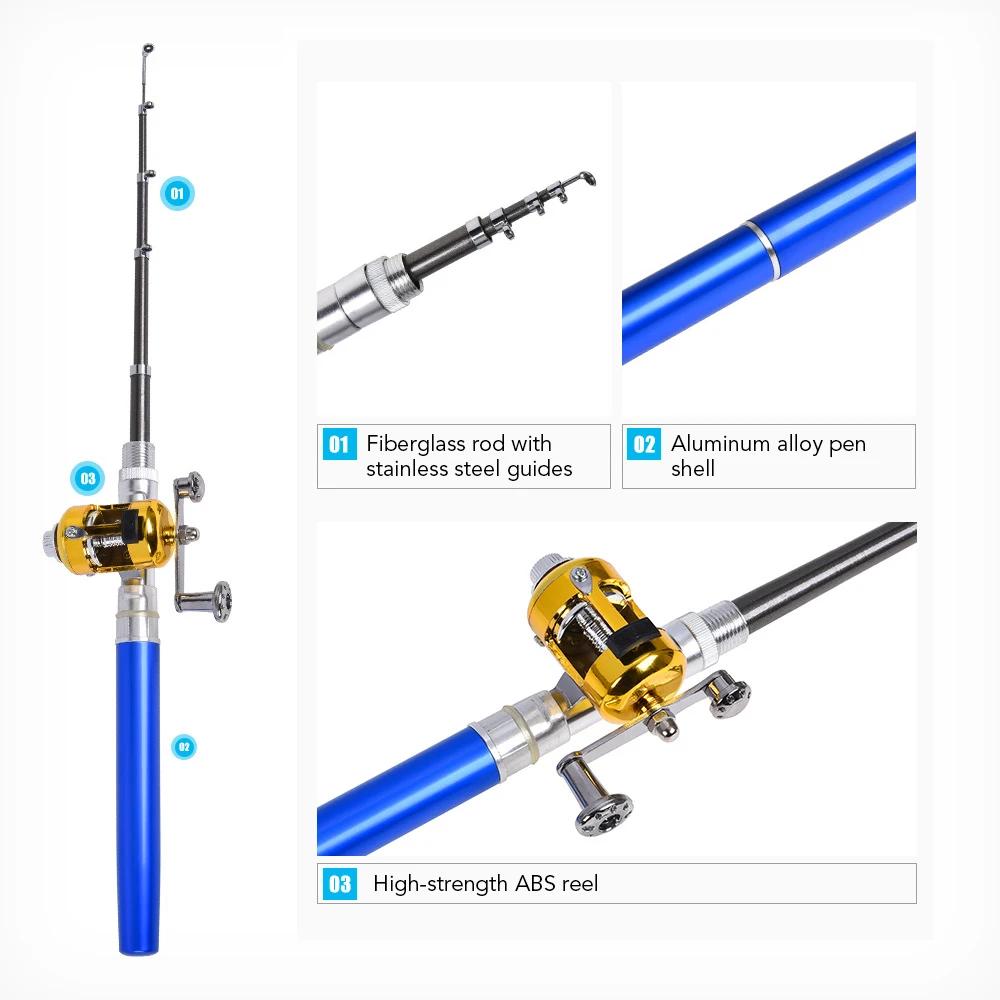 01

03

02

01 Fiberglass rod with stainless steel guides

02 Aluminum alloy pen shell

03 High-strength ABS reel