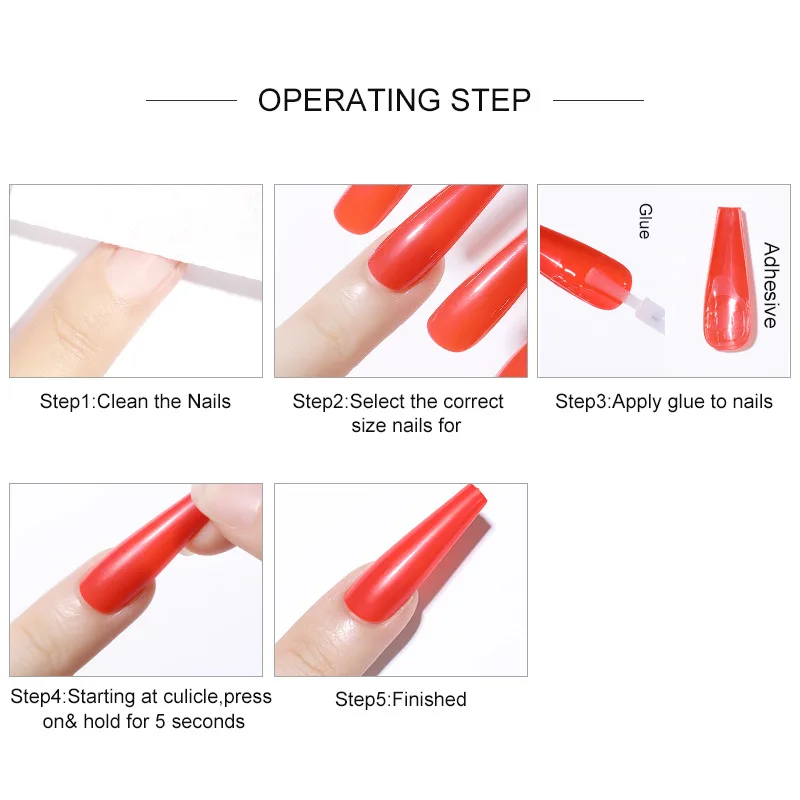 OPERATING STEP

Step1:Clean the Nails

Step2:Select the correct size nails for

Glue

Adhesive

Step3:Apply glue to nails

Step4:Starting at culicle,press on& hold for 5 seconds

Step5:Finished