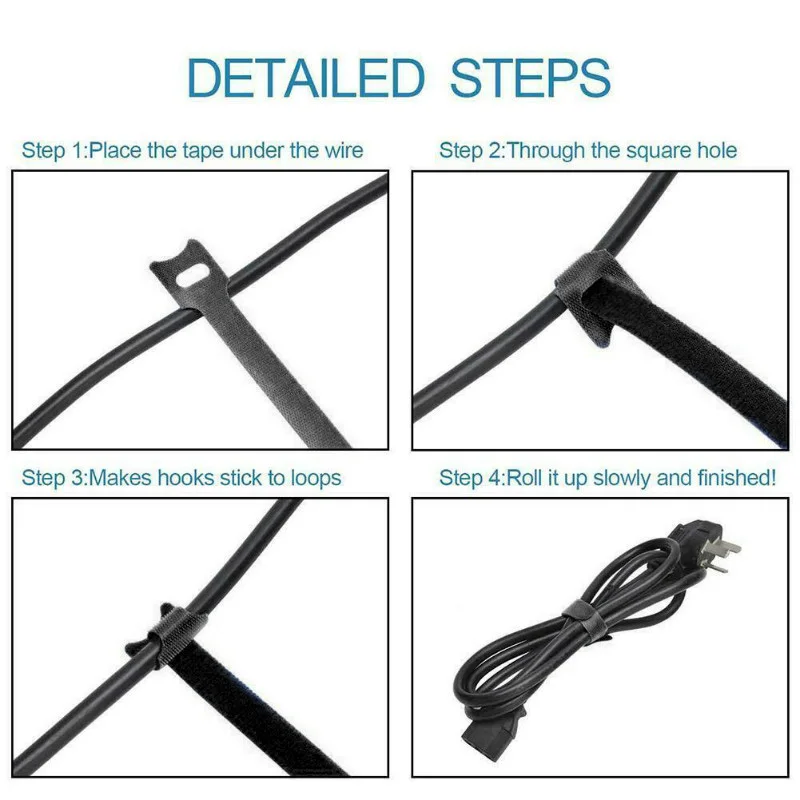 DETAILED STEPS

Step 1:Place the tape under the wire

Step 2:Through the square hole

Step 3:Makes hooks stick to loops

Step 4:Roll it up slowly and finished!