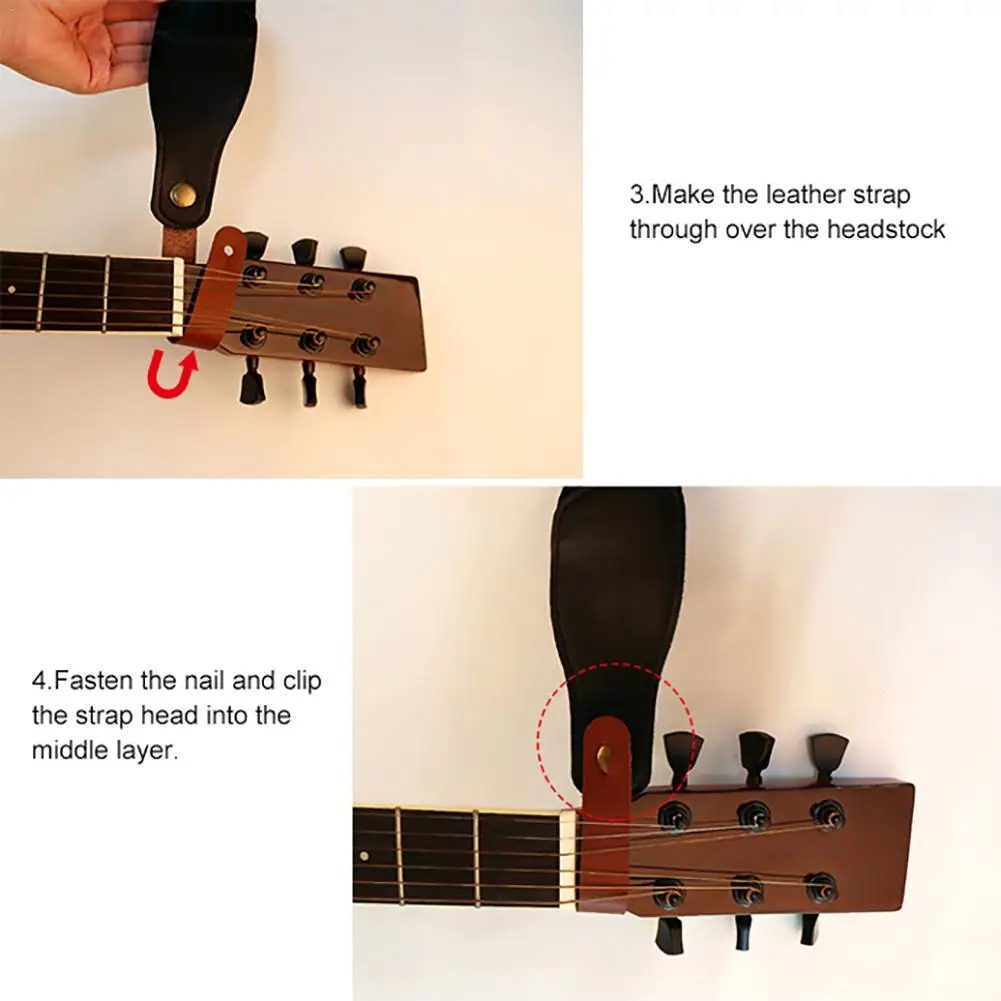 3.Make the leather strap through over the headstock

4.Fasten the nail and clip the strap head into the middle layer.