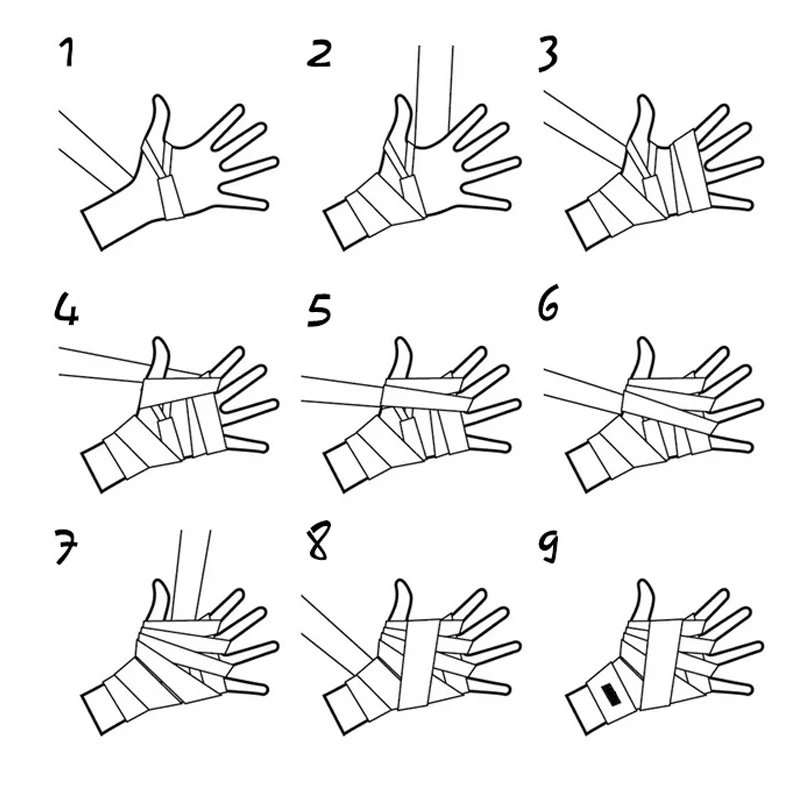 1

2

3

4

5

6

7

8

9