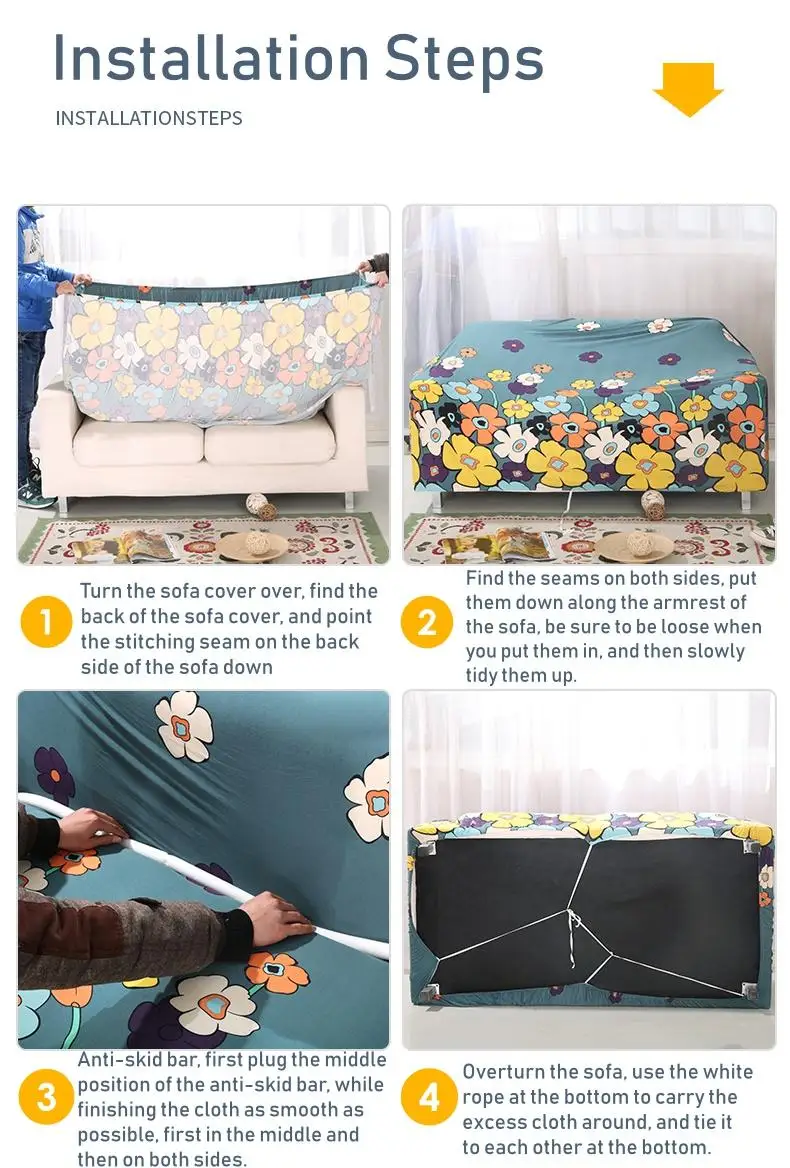 Installation Steps

INSTALLATIONSTEPS

1 Turn the sofa cover over, find the back of the sofa cover, and point the stitching seam on the back side of the sofa down

2 Find the seams on both sides, put them down along the armrest of the sofa, be sure to be loose when you put them in, and then slowly tidy them up.

3 Anti-skid bar, first plug the middle position of the anti-skid bar, while finishing the cloth as smooth as possible, first in the middle and then on both sides.

4 Overturn the sofa, use the white rope at the bottom to carry the excess cloth around, and tie it to each other at the bottom.