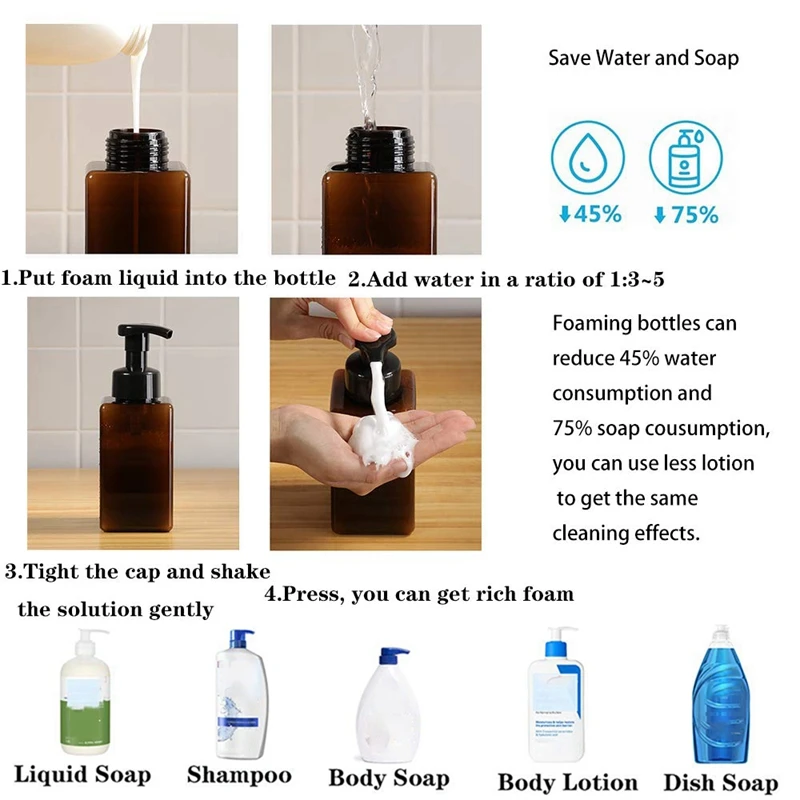 Save Water and Soap

↓45%

↓75%

1.Put foam liquid into the bottle

2.Add water in a ratio of 1:3~5

Foaming bottles can reduce 45% water consumption and 75% soap cousumption, you can use less lotion to get the same cleaning effects.

3.Tight the cap and shake the solution gently

4.Press, you can get rich foam

Liquid Soap

Shampoo

Body Soap

Body Lotion

Dish Soap