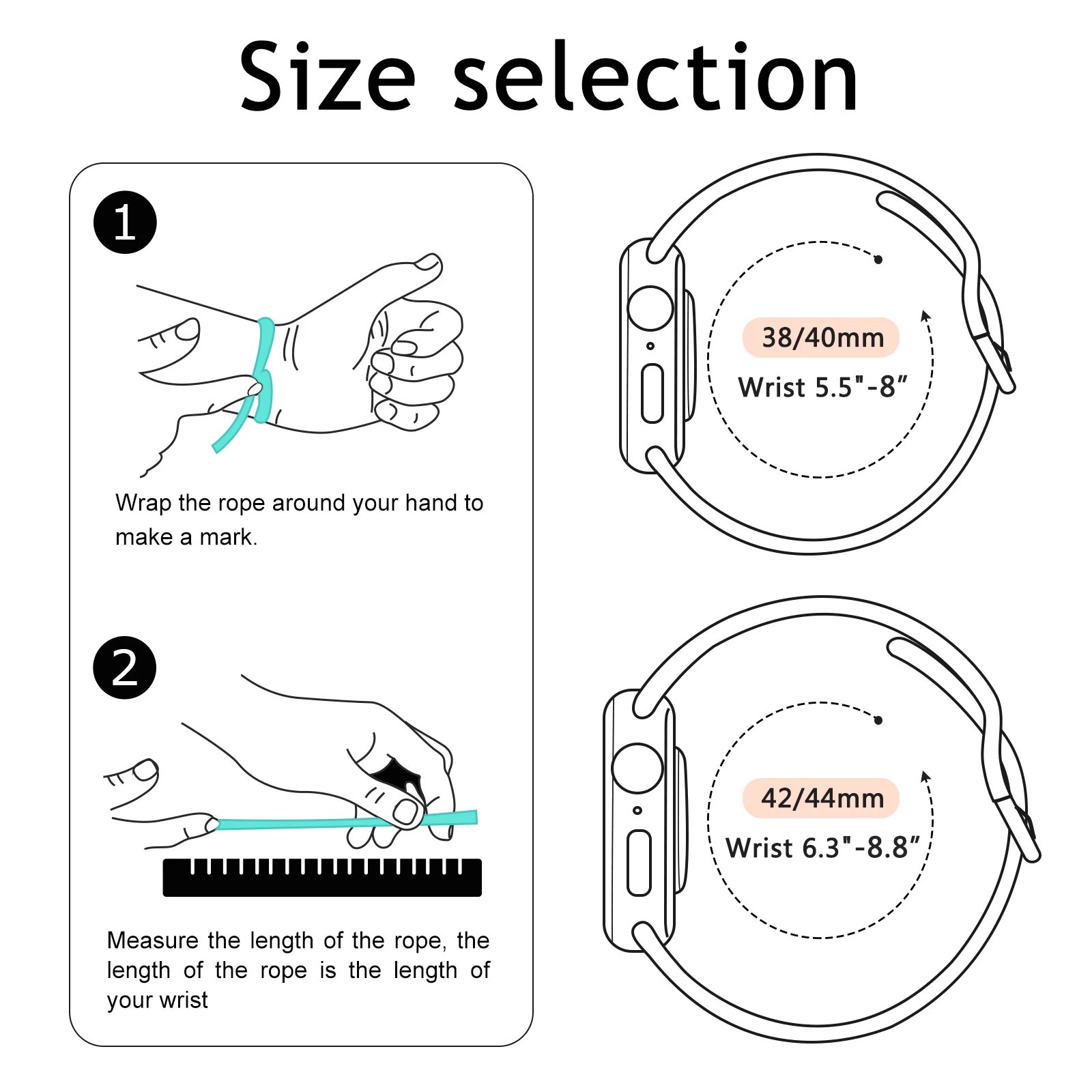 Size selection

1

Wrap the rope around your hand to make a mark.

2

Measure the length of the rope, the length of the rope is the length of your wrist

38/40mm

Wrist 5.5"-8"

42/44mm

Wrist 6.3"-8.8"