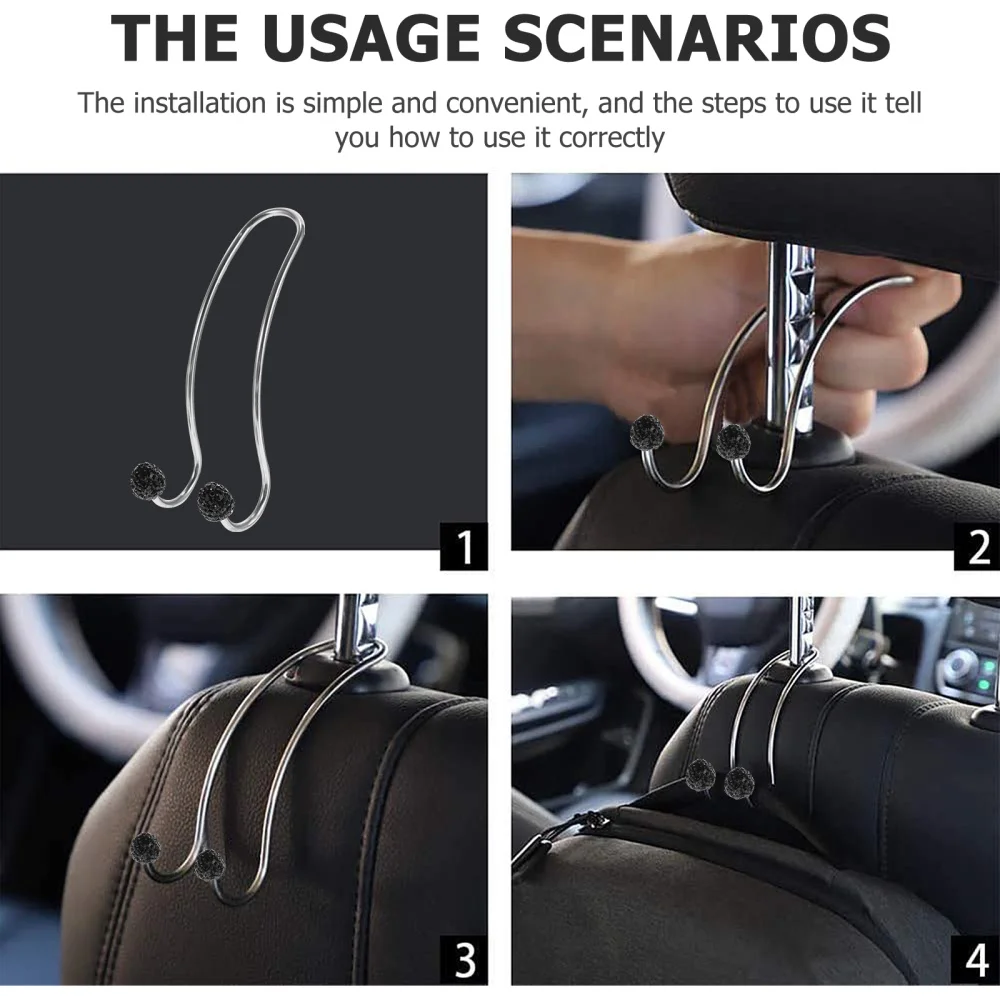 THE USAGE SCENARIOS

The installation is simple and convenient, and the steps to use it tell you how to use it correctly

1

2

3

4