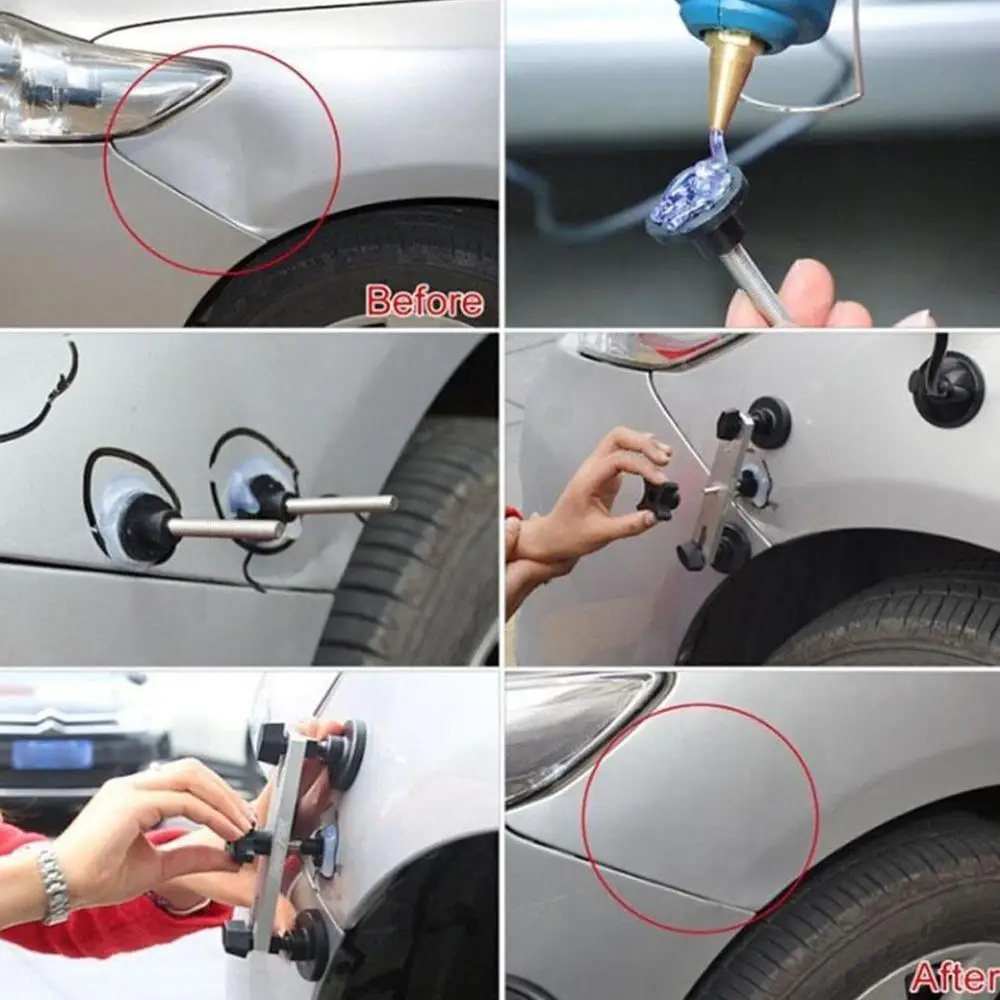 Before

After