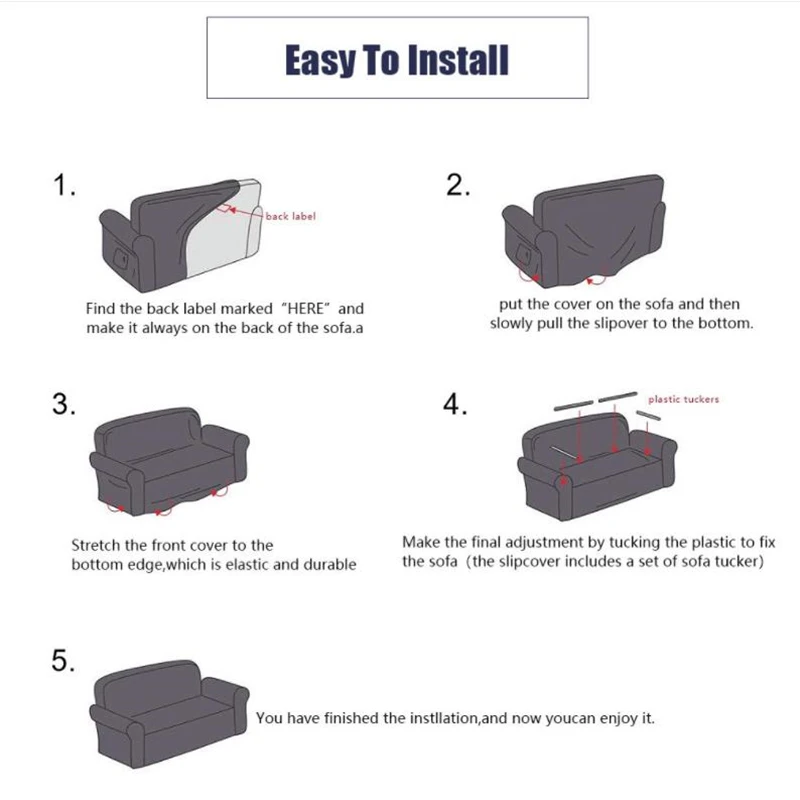 Easy To Install

1.

back label

Find the back label marked "HERE" and make it always on the back of the sofa.a

2.

put the cover on the sofa and then slowly pull the slipover to the bottom.

3.

Stretch the front cover to the bottom edge,which is elastic and durable

4.

plastic tuckers

Make the final adjustment by tucking the plastic to fix the sofa (the slipcover includes a set of sofa tucker)

5.

You have finished the instllation,and now youcan enjoy it.