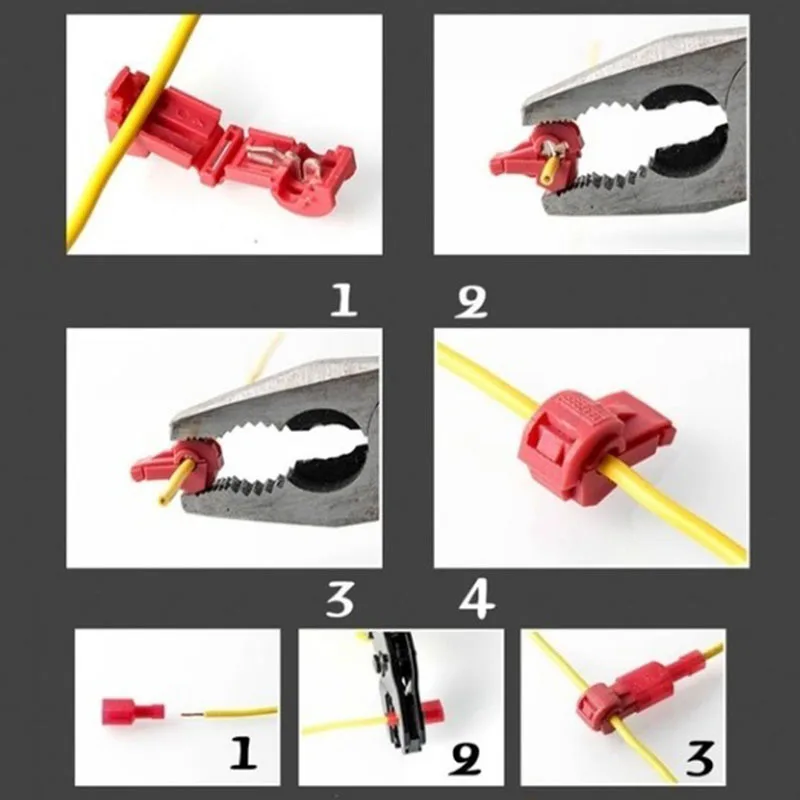 1 2

3 4

1

2

3