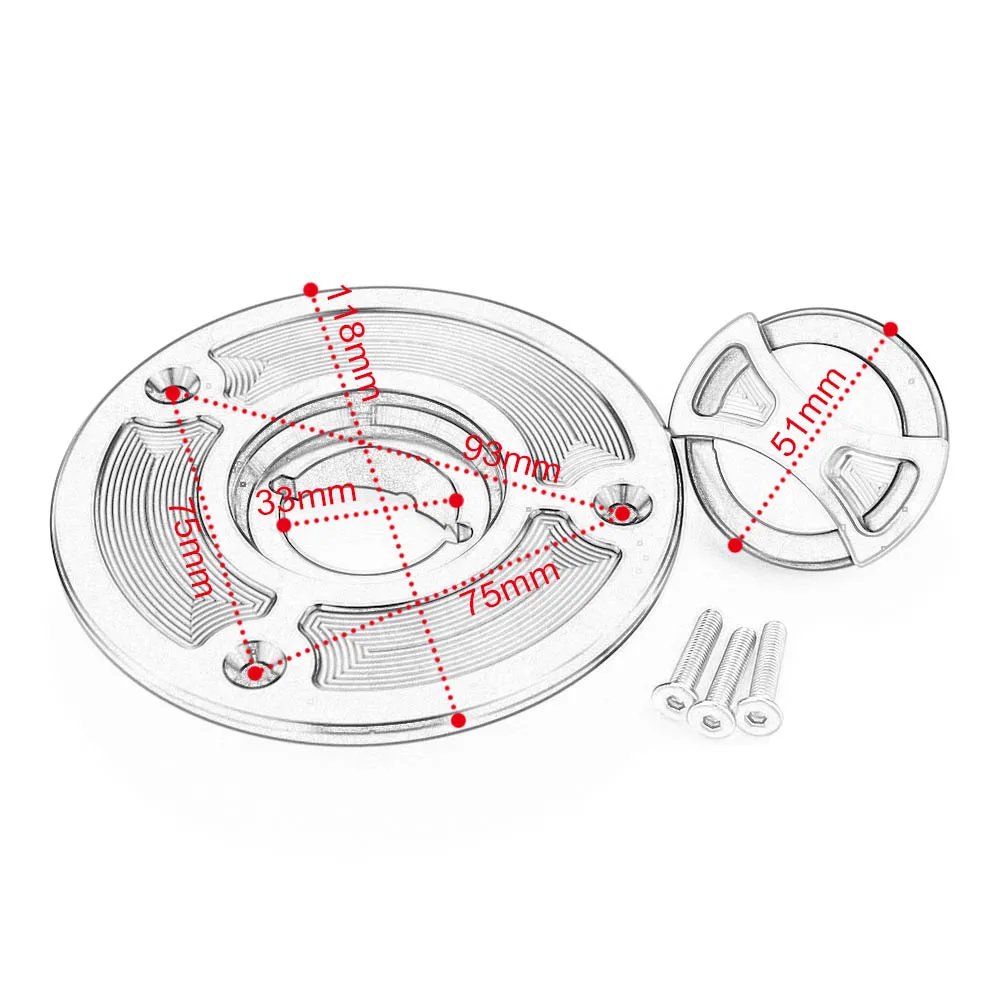 118mm
93mm
33mm
75mm
75mm
51mm