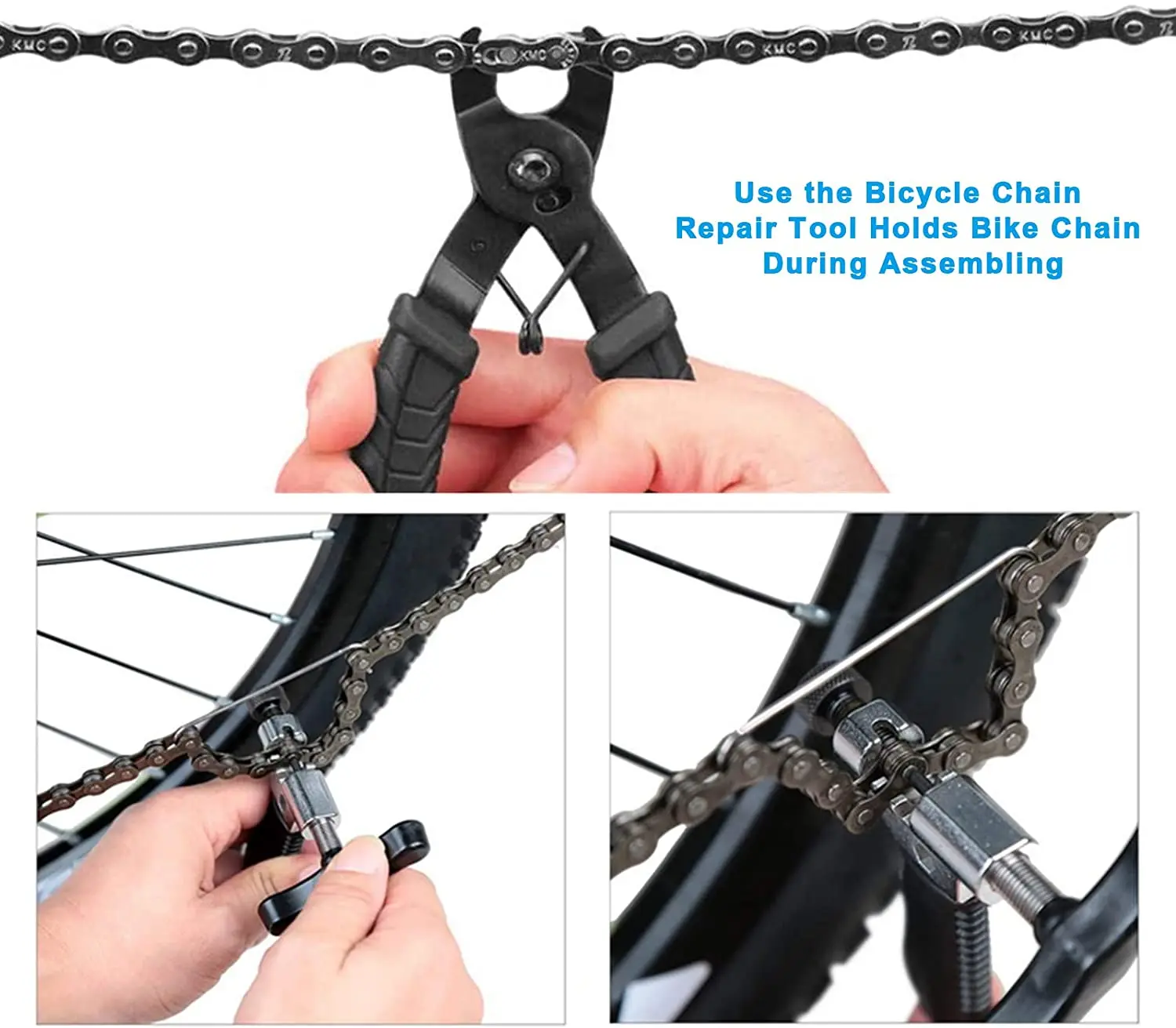 KMC KMC KMC KMC

Use the Bicycle Chain Repair Tool Holds Bike Chain During Assembling