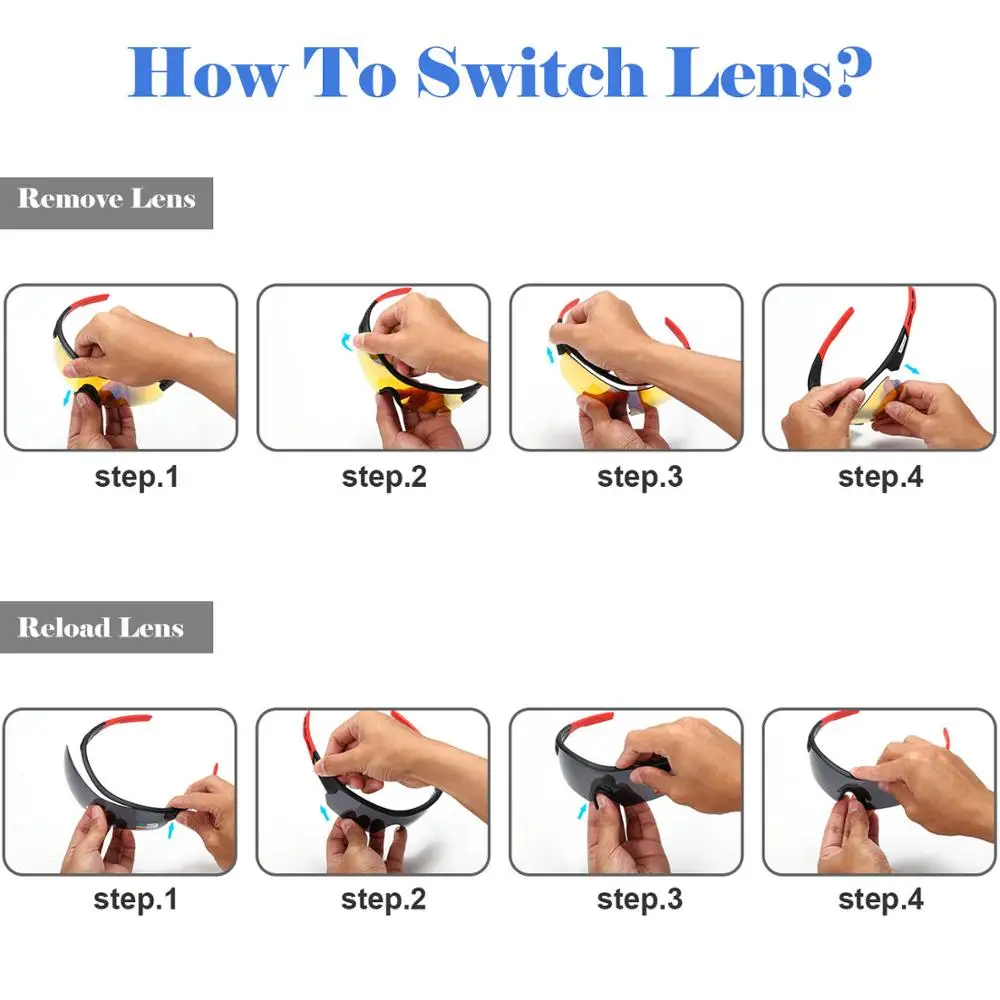 How To Switch Lens?

Remove Lens

step.1

step.2

step.3

step.4

Reload Lens

step.1

step.2

step.3

step.4