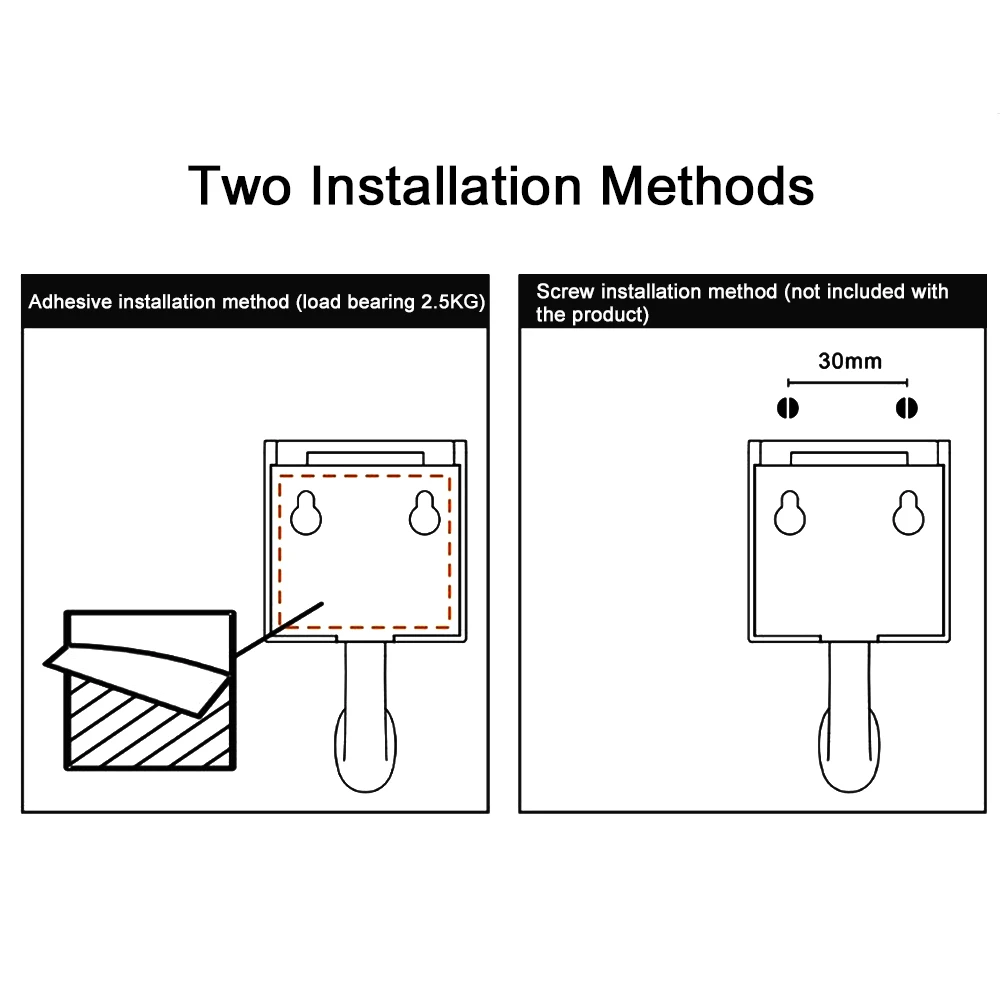 Two Installation Methods

Adhesive installation method (load bearing 2.5KG)

Screw installation method (not included with the product)

30mm