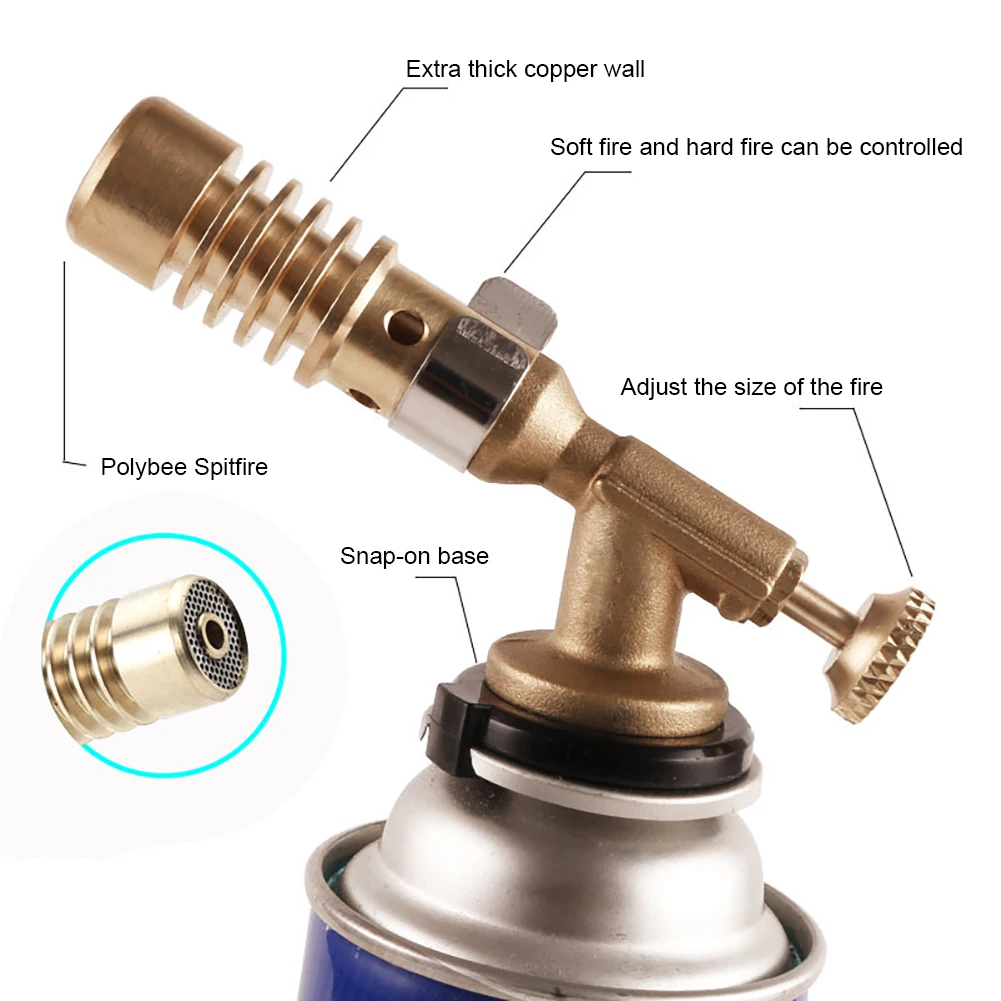 Extra thick copper wall

Soft fire and hard fire can be controlled

Adjust the size of the fire

Polybee Spitfire

Snap-on base