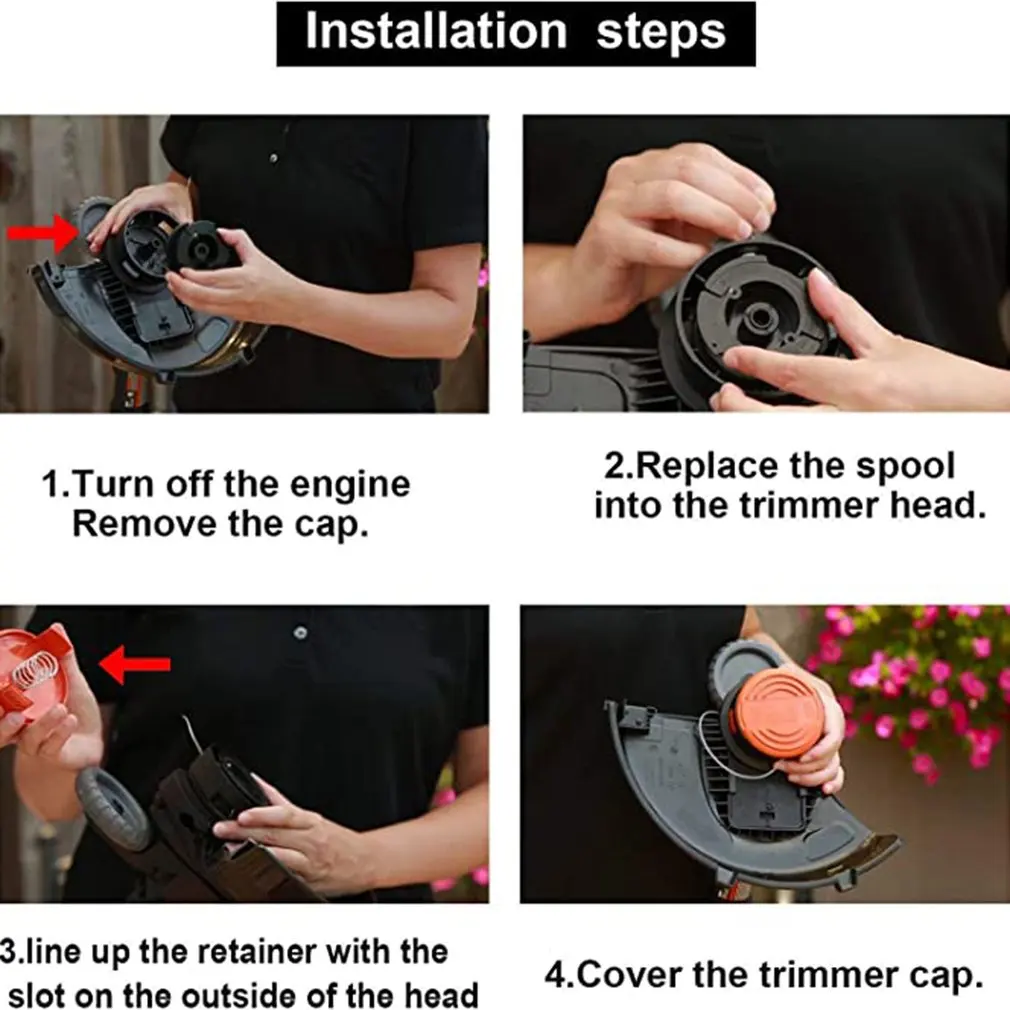 Installation steps

1.Turn off the engine
Remove the cap.

2.Replace the spool
into the trimmer head.

3.line up the retainer with the
slot on the outside of the head

4.Cover the trimmer cap.