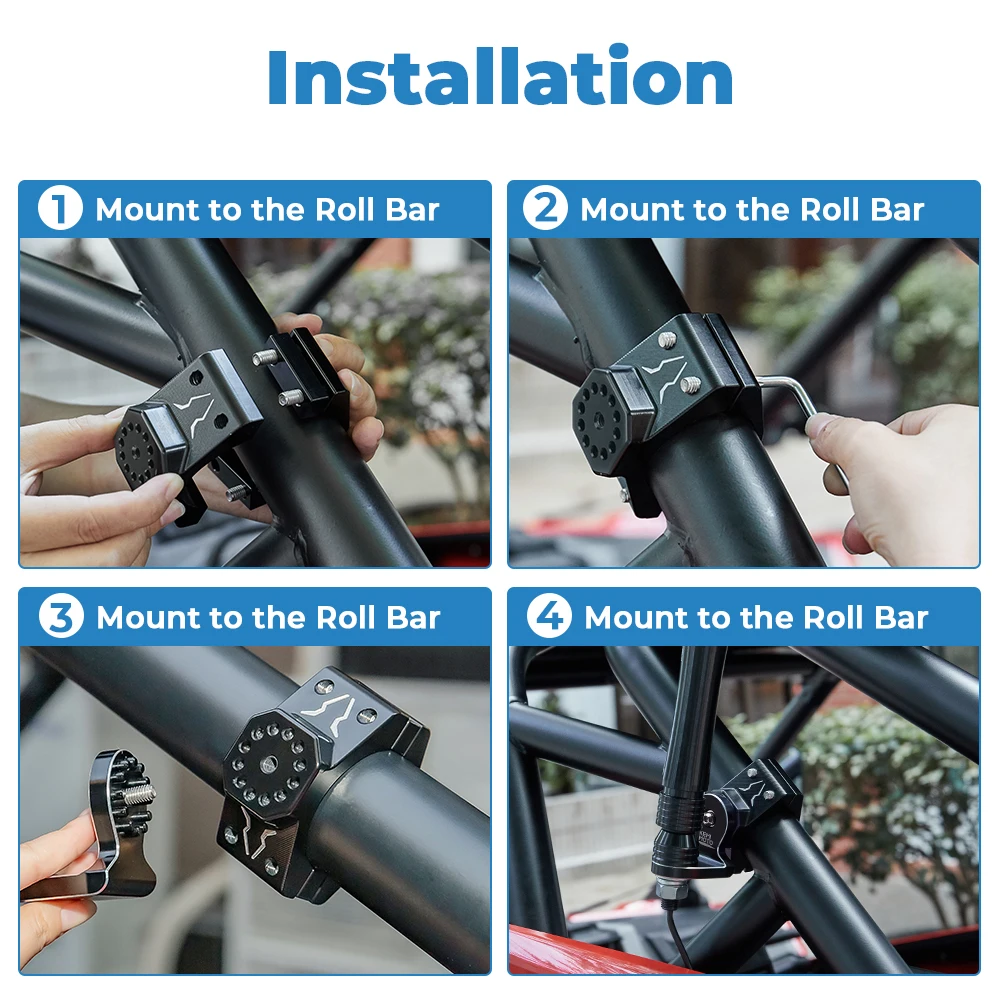 Installation

1 Mount to the Roll Bar

2 Mount to the Roll Bar

3 Mount to the Roll Bar

4 Mount to the Roll Bar