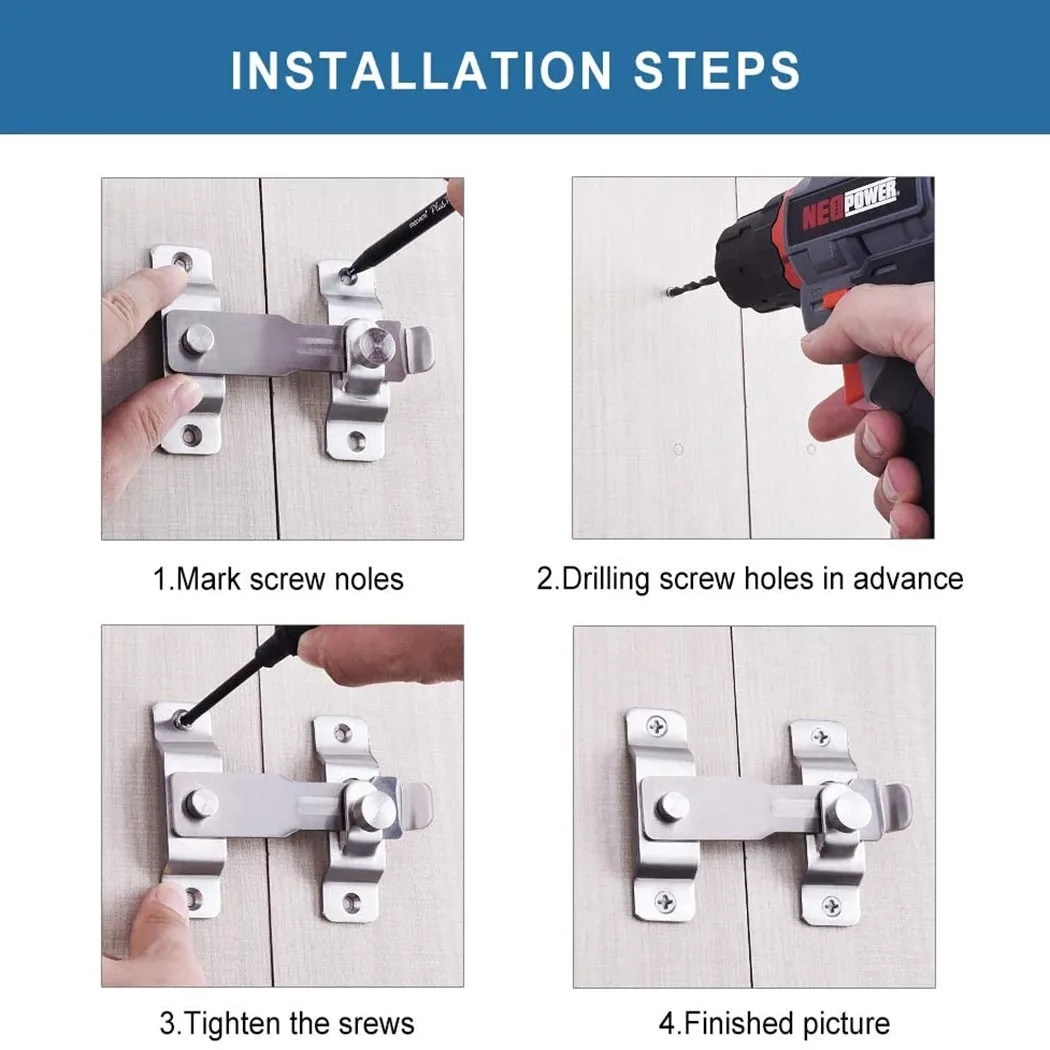 INSTALLATION STEPS

NEO POWER

1.Mark screw noles

2.Drilling screw holes in advance

3.Tighten the srews

4.Finished picture