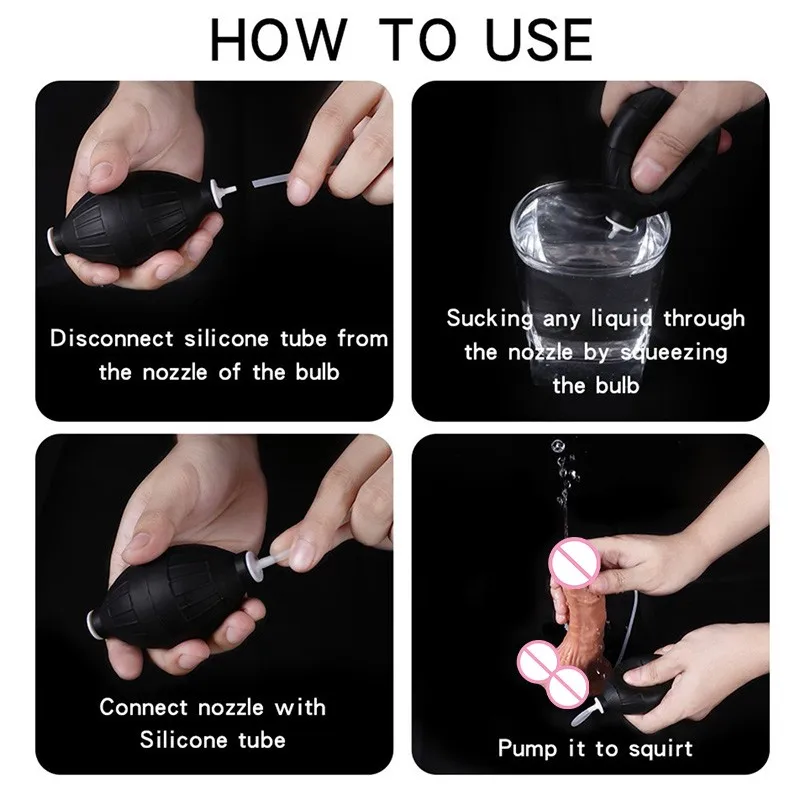 HOW TO USE

Disconnect silicone tube from the nozzle of the bulb

Sucking any liquid through the nozzle by squeezing the bulb

Connect nozzle with Silicone tube

Pump it to squirt