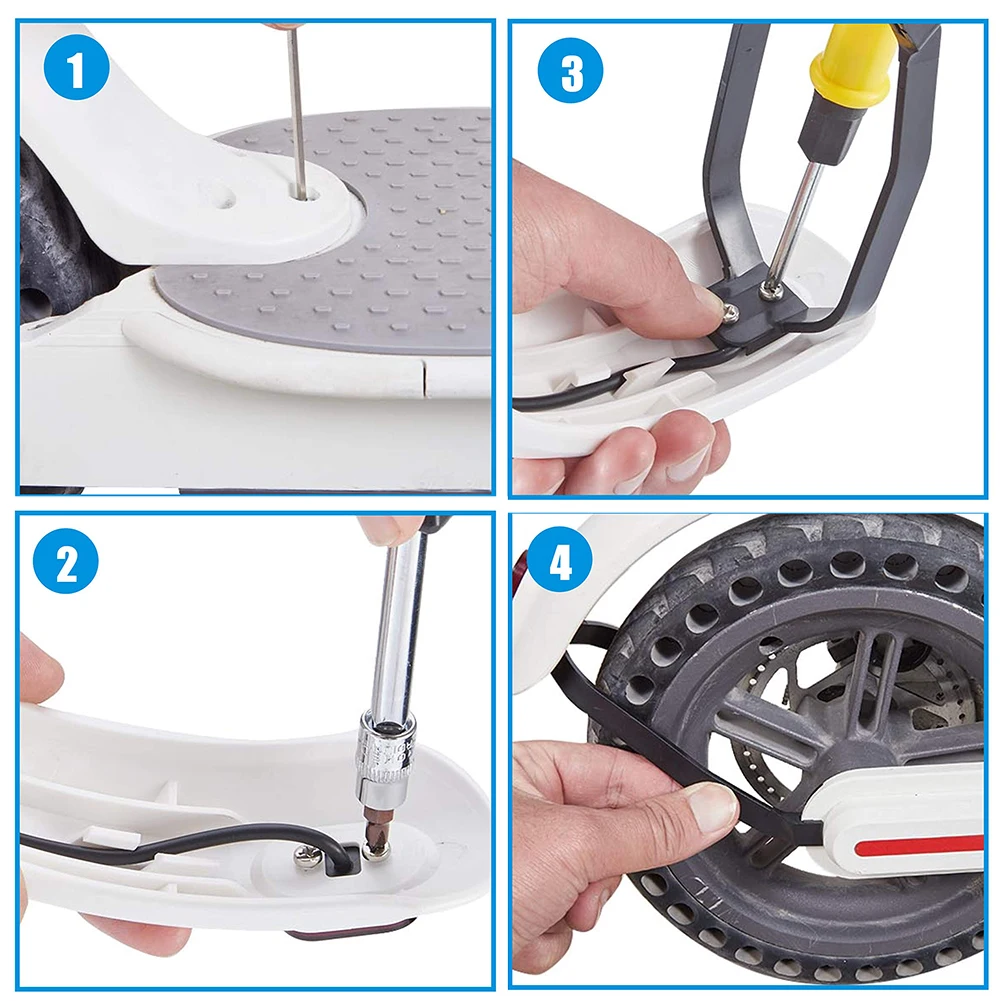 1

3

2

4