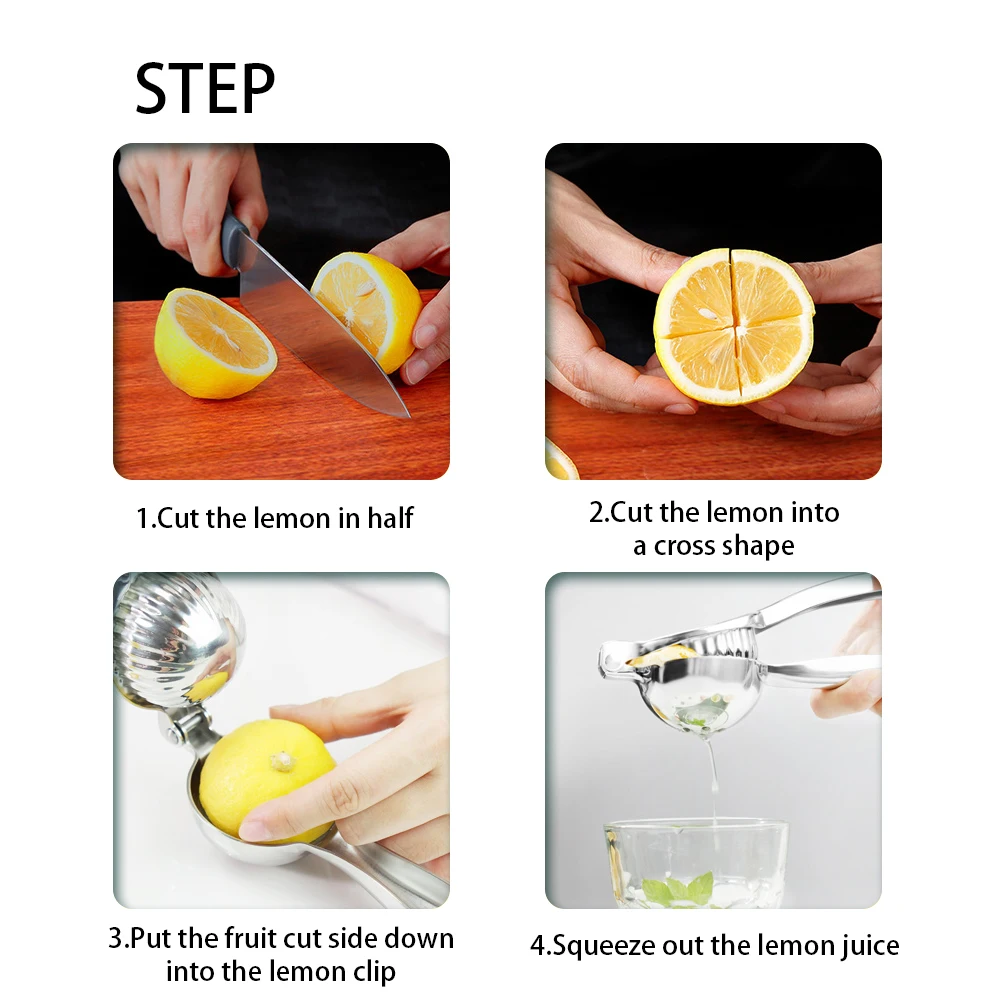 STEP

1.Cut the lemon in half

2.Cut the lemon into a cross shape

3.Put the fruit cut side down into the lemon clip

4.Squeeze out the lemon juice