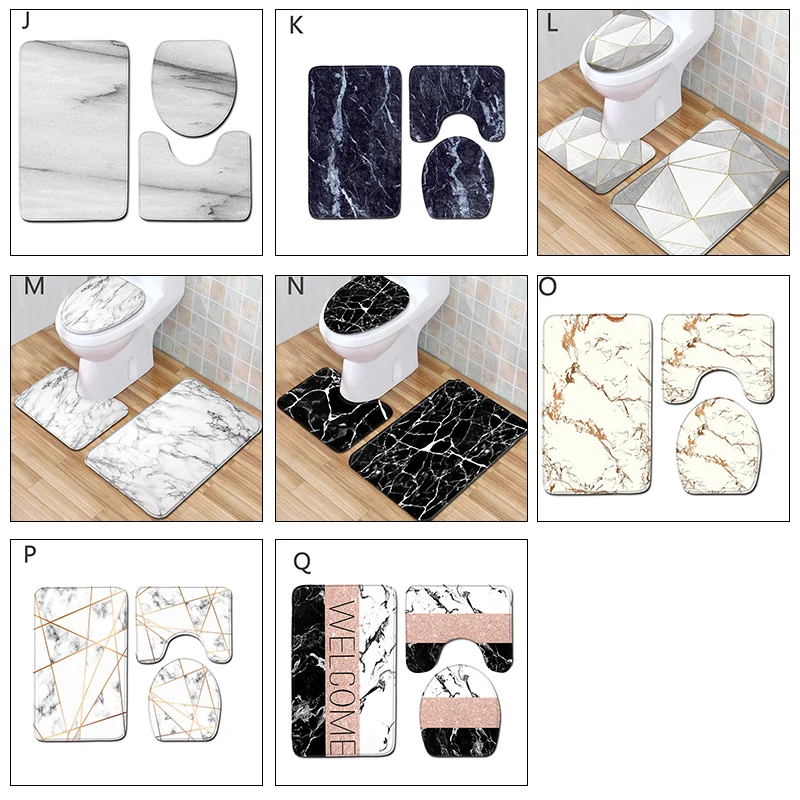 J

K

L

M

N

O

P

Q

WELCOME