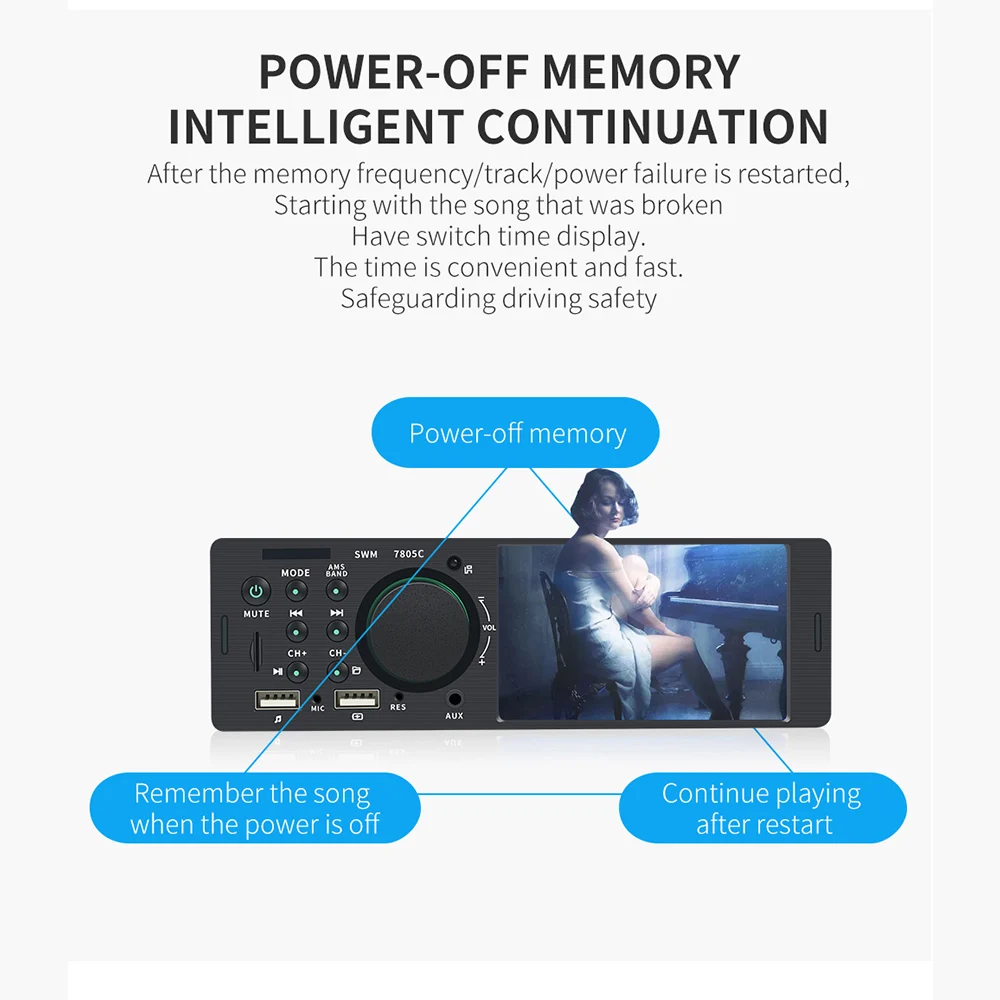 POWER-OFF MEMORY
INTELLIGENT CONTINUATION

After the memory frequency/track/power failure is restarted, Starting with the song that was broken Have switch time display. The time is convenient and fast. Safeguarding driving safety

Power-off memory

SWM 7805C

MODE
AMS BAND
MUTE
CH+
CH-
VOL
MIC
RES
AUX

Remember the song when the power is off

Continue playing after restart