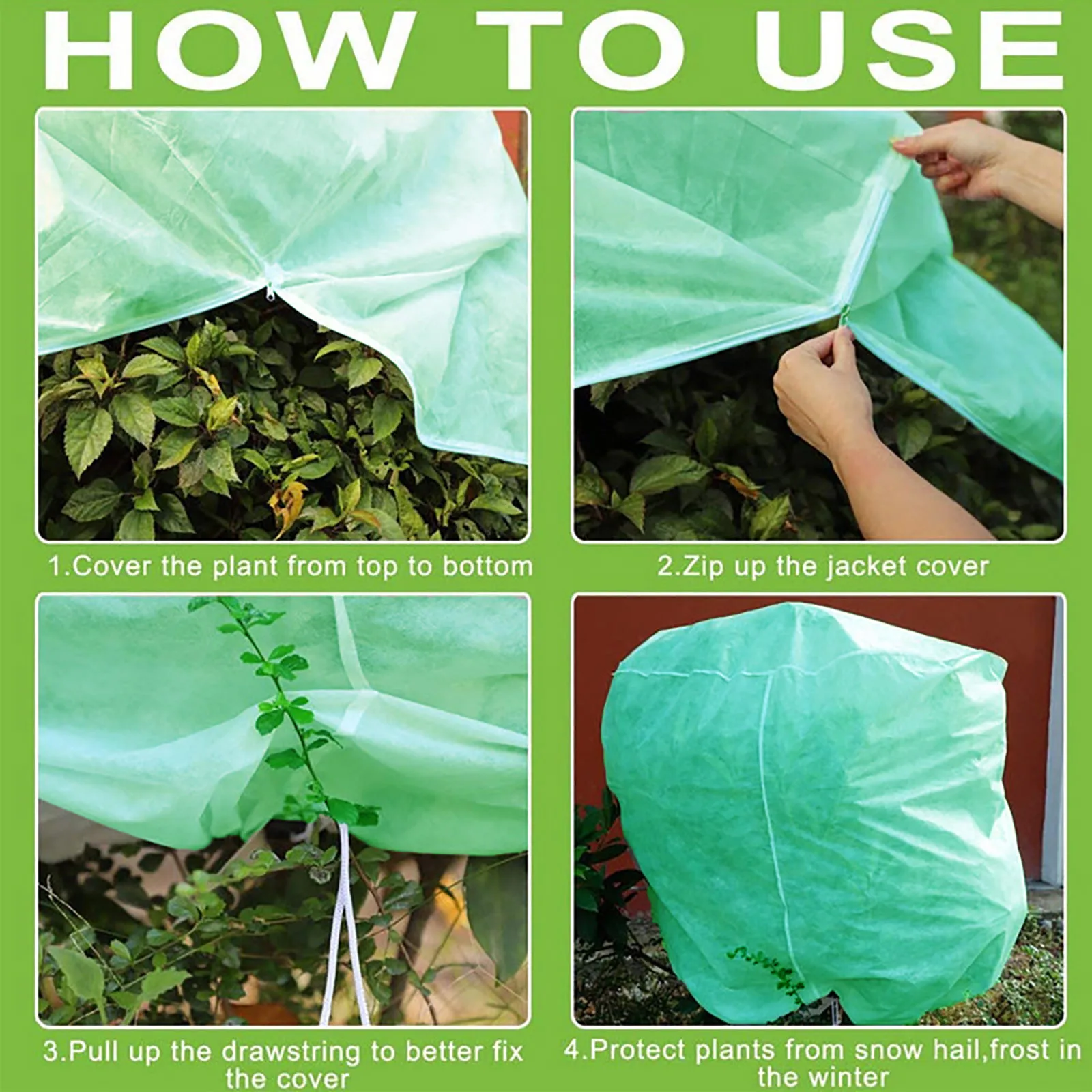 HOW TO USE

1.Cover the plant from top to bottom

2.Zip up the jacket cover

3.Pull up the drawstring to better fix the cover

4.Protect plants from snow hail,frost in the winter