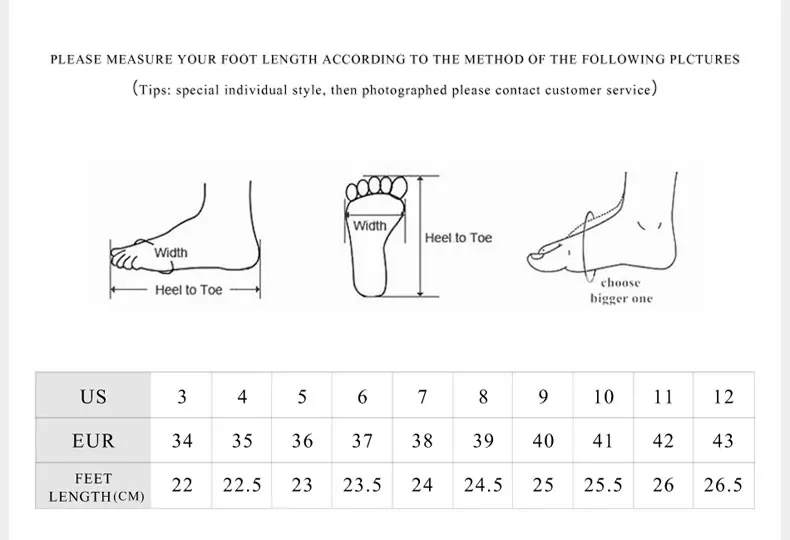 PLEASE MEASURE YOUR FOOT LENGTH ACCORDING TO THE METHOD OF THE FOLLOWING PLCTURES

(Tips: special individual style, then photographed please contact customer service)

Width

Heel to Toe

Width

Heel to Toe

choose bigger one

| US | 3 | 4 | 5 | 6 | 7 | 8 | 9 | 10 | 11 | 12 |
|---|---|---|---|---|---|---|---|---|---|---|
| EUR | 34 | 35 | 36 | 37 | 38 | 39 | 40 | 41 | 42 | 43 |
| FEET LENGTH(CM) | 22 | 22.5 | 23 | 23.5 | 24 | 24.5 | 25 | 25.5 | 26 | 26.5 |