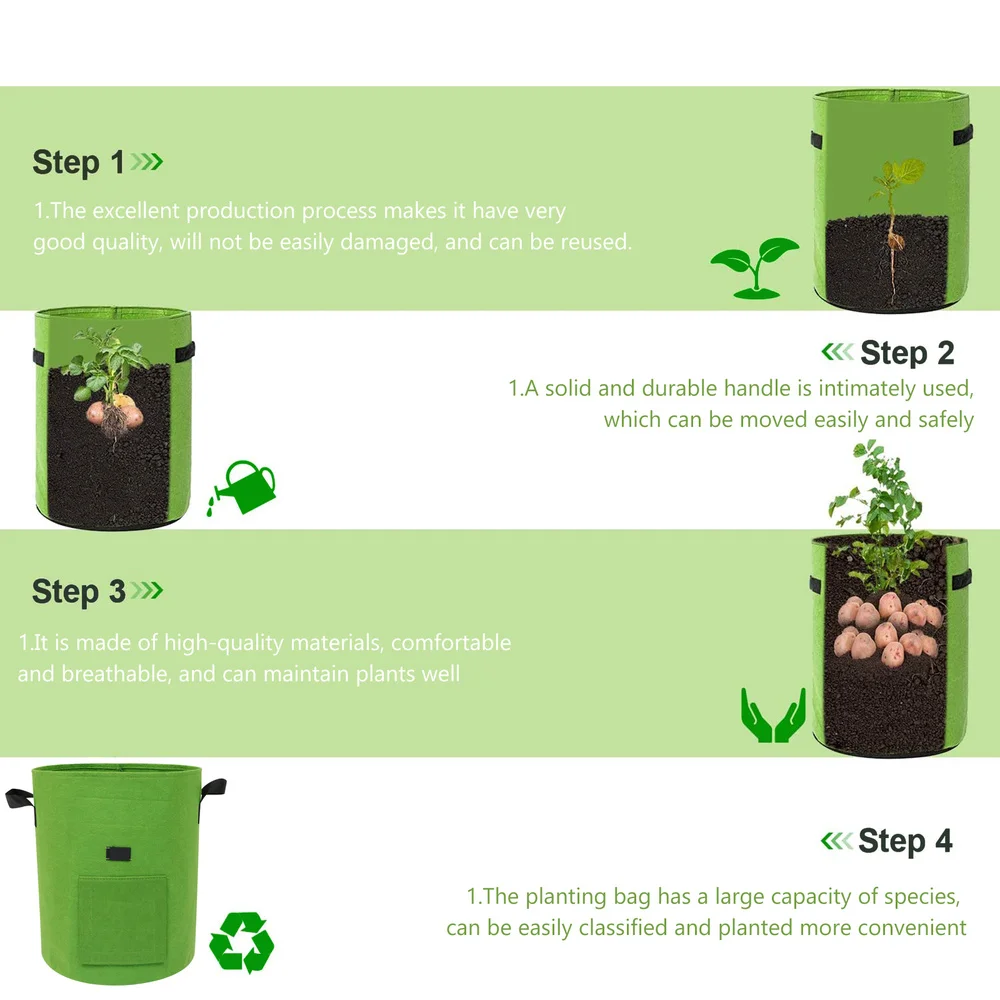 Step 1

1.The excellent production process makes it have very good quality, will not be easily damaged, and can be reused.

Step 2

1.A solid and durable handle is intimately used, which can be moved easily and safely

Step 3

1.It is made of high-quality materials, comfortable and breathable, and can maintain plants well

Step 4

1.The planting bag has a large capacity of species, can be easily classified and planted more convenient