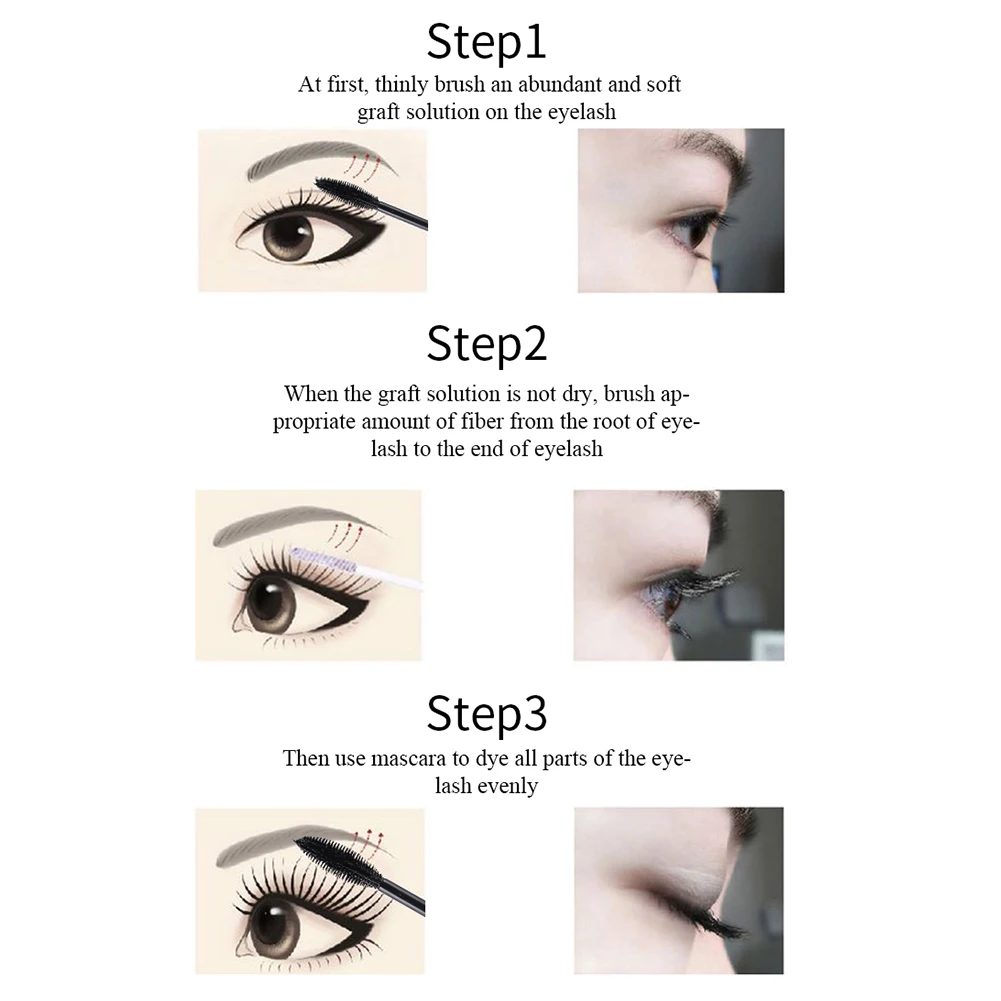 Step1

At first, thinly brush an abundant and soft graft solution on the eyelash

Step2

When the graft solution is not dry, brush appropriate amount of fiber from the root of eyelash to the end of eyelash

Step3

Then use mascara to dye all parts of the eyelash evenly