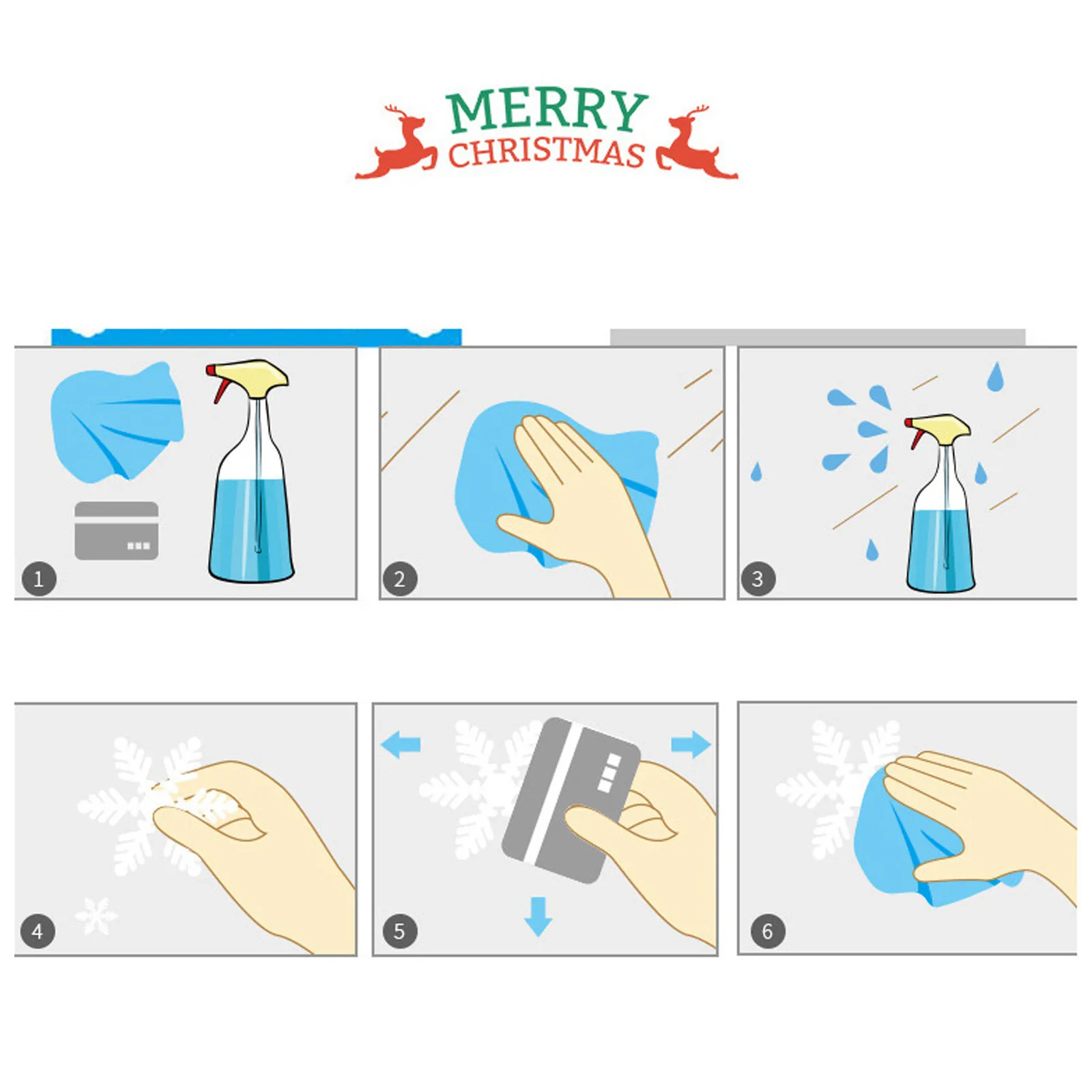 MERRY
CHRISTMAS

1

2

3

4

5

6