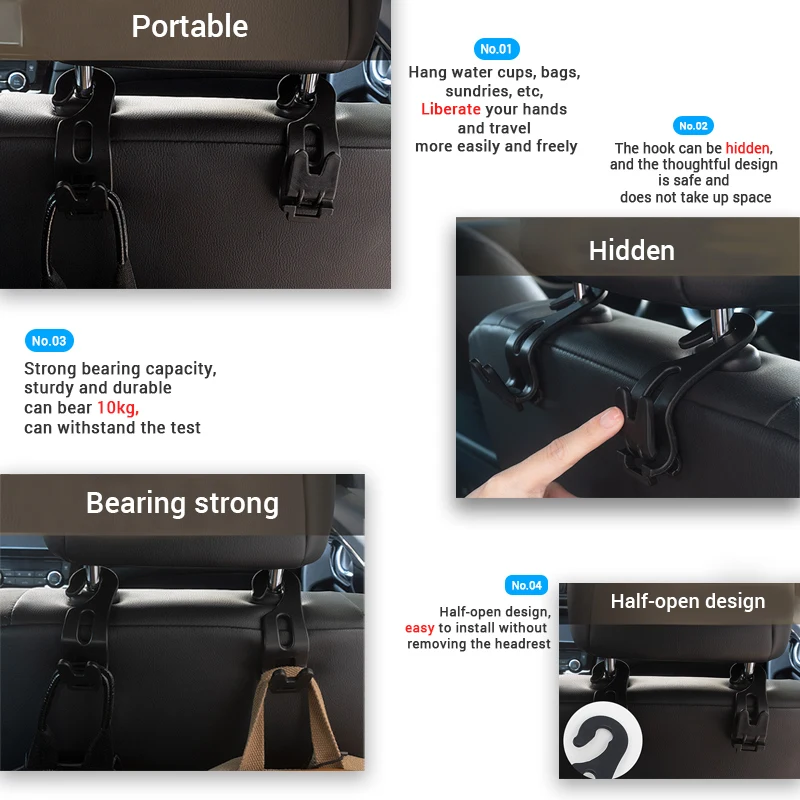 Portable

No.01

Hang water cups, bags, sundries, etc, Liberate your hands and travel more easily and freely

No.02

The hook can be hidden, and the thoughtful design is safe and does not take up space

Hidden

No.03

Strong bearing capacity, sturdy and durable can bear 10kg, can withstand the test

Bearing strong

No.04

Half-open design, easy to install without removing the headrest

Half-open design