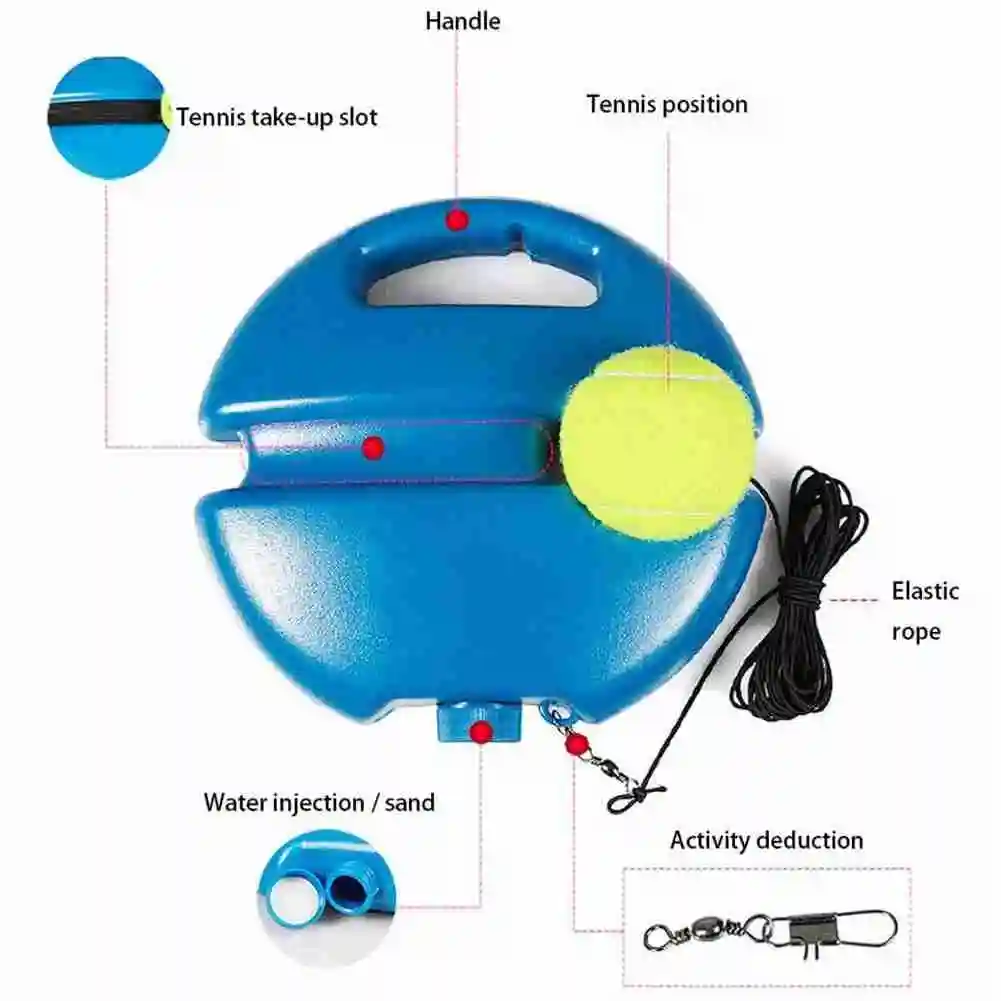 Handle

Tennis take-up slot

Tennis position

Elastic rope

Water injection / sand

Activity deduction