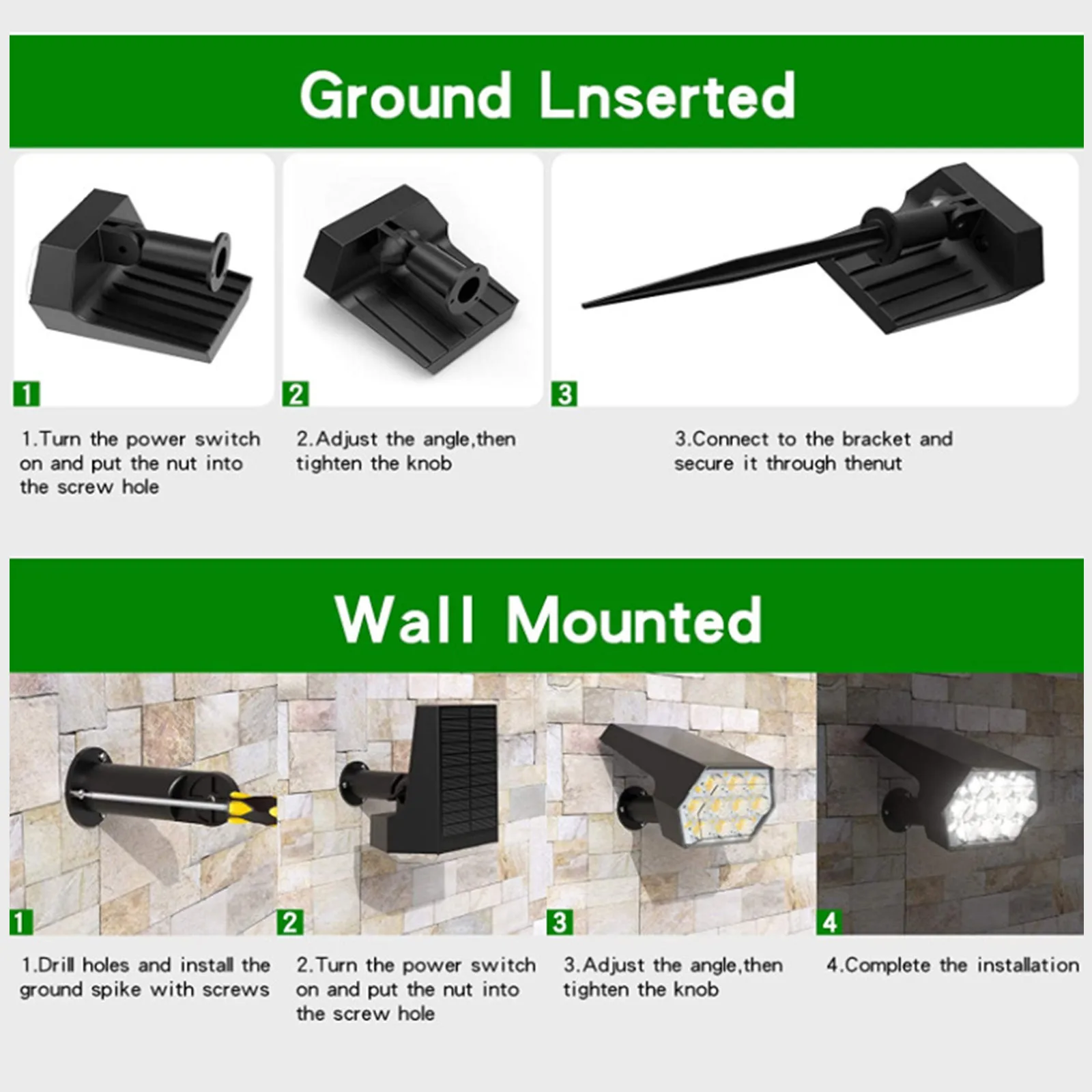 Ground Lnserted

1

2

3

1.Turn the power switch on and put the nut into the screw hole

2.Adjust the angle,then tighten the knob

3.Connect to the bracket and secure it through thenut

Wall Mounted

1

2

3

4

1.Drill holes and install the ground spike with screws

2.Turn the power switch on and put the nut into the screw hole

3.Adjust the angle,then tighten the knob

4.Complete the installation