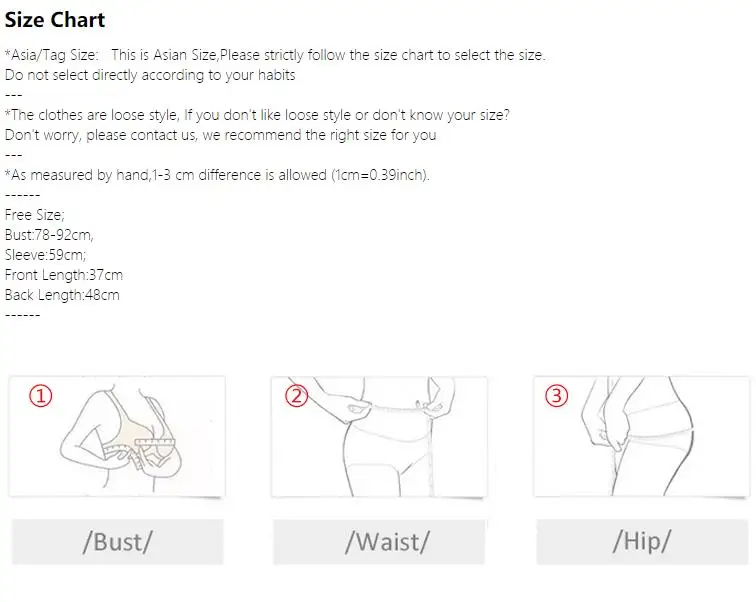 Size Chart

*Asia/Tag Size: This is Asian Size,Please strictly follow the size chart to select the size.
Do not select directly according to your habits
---
*The clothes are loose style, If you don't like loose style or don't know your size?
Don't worry, please contact us, we recommend the right size for you
---
*As measured by hand,1-3 cm difference is allowed (1cm=0.39inch).
------
Free Size;
Bust:78-92cm,
Sleeve:59cm;
Front Length:37cm
Back Length:48cm
------

①

②

③

/Bust/

/Waist/

/Hip/